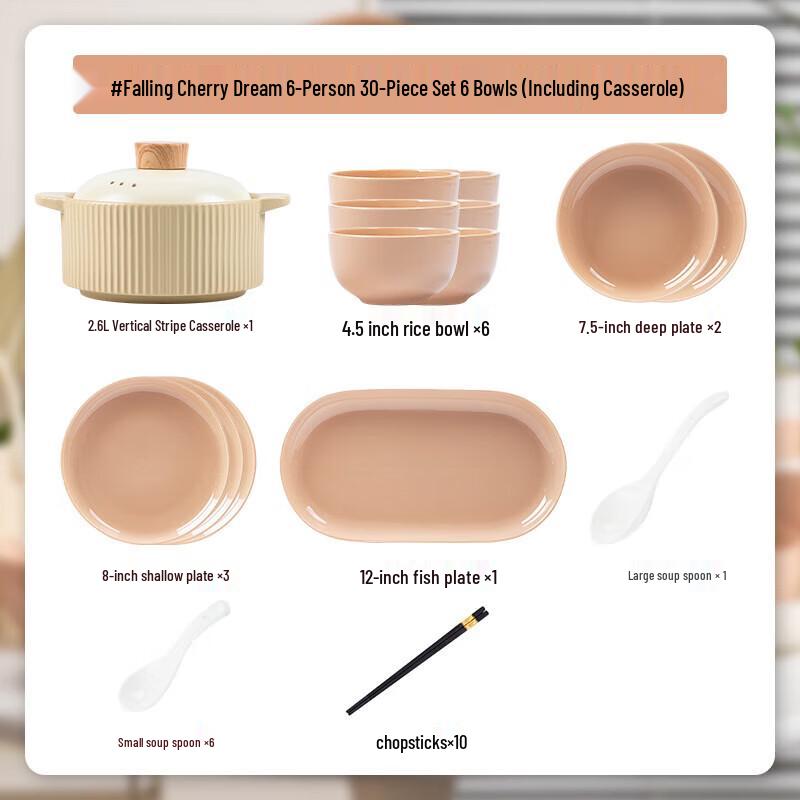 #Falling Cherry Dream 6-Person 30-Piece Set 6 Bowls (Including Casserole)

2.6L Vertical Stripe Casserole ×1

4.5 inch rice bowl ×6

7.5-inch deep plate ×2

8-inch shallow plate ×3

12-inch fish plate ×1

Large soup spoon × 1

Small soup spoon ×6

chopsticks×10