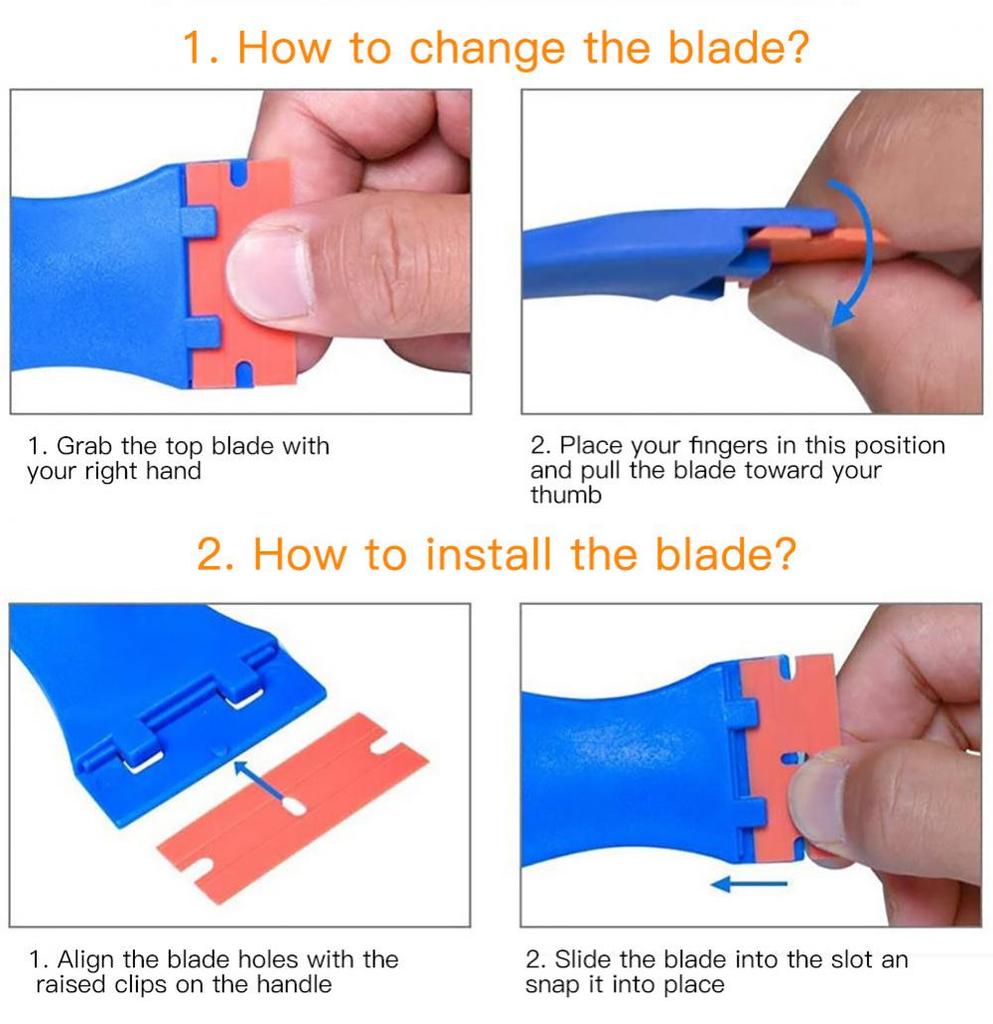 1. How to change the blade?

1. Grab the top blade with your right hand

2. Place your fingers in this position and pull the blade toward your thumb

2. How to install the blade?

1. Align the blade holes with the raised clips on the handle

2. Slide the blade into the slot an snap it into place