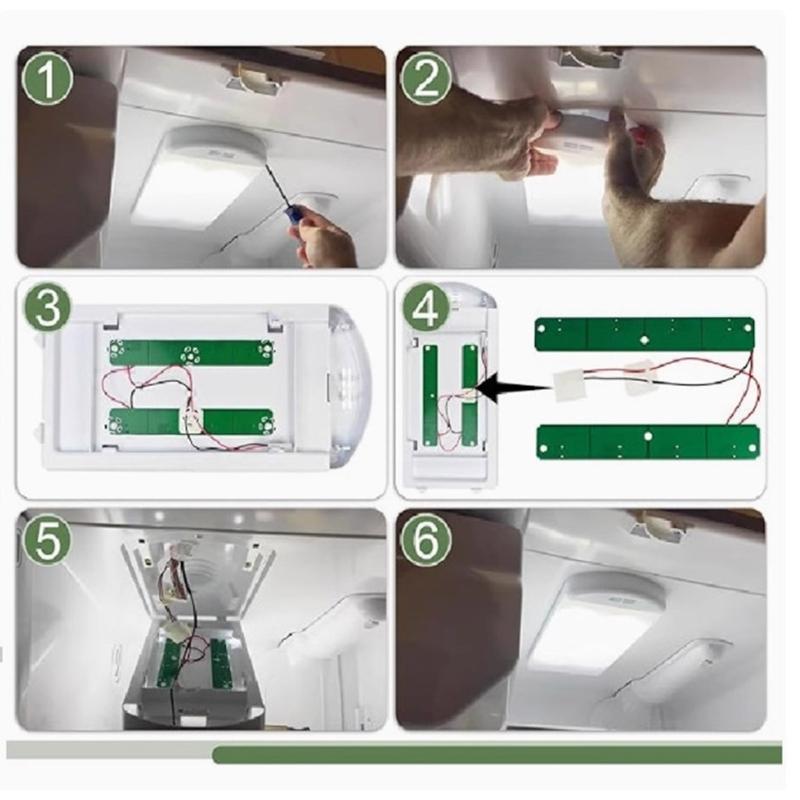 1
2
3
4
5
6