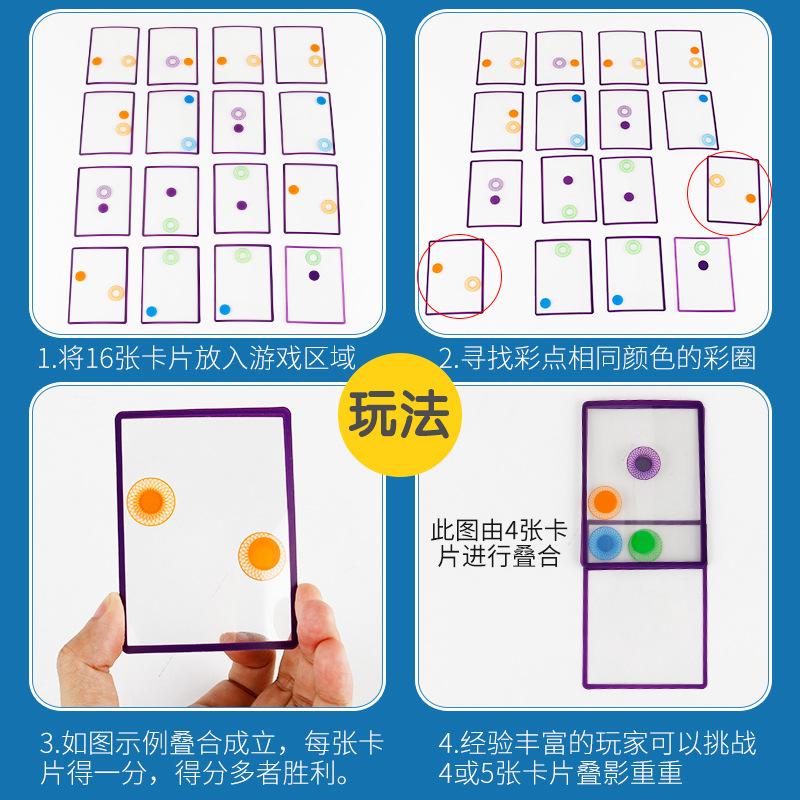 1.将16张卡片放入游戏区域

2.寻找彩点相同颜色的彩圈

玩法

此图由4张卡片进行叠合

3.如图示例叠合成立，每张卡片得一分，得分多者胜利。

4.经验丰富的玩家可以挑战4或5张卡片叠影重重