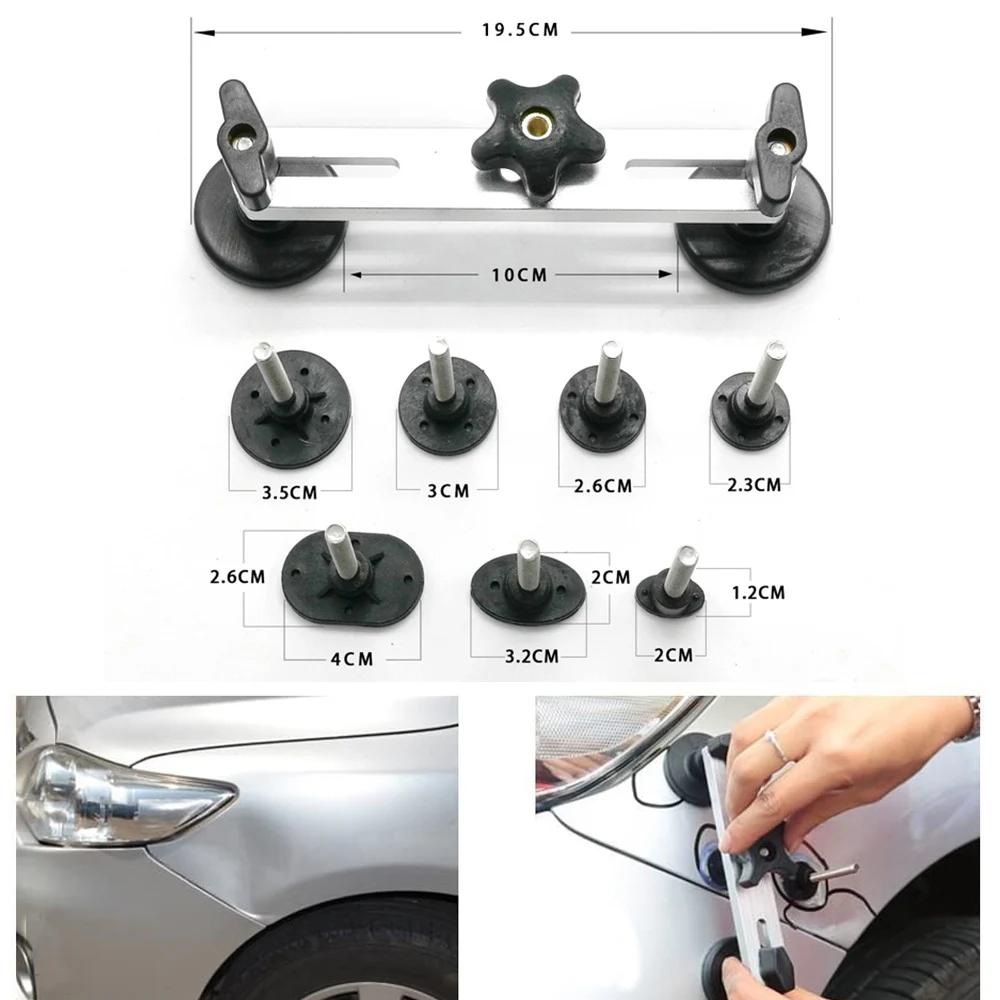 19.5CM

10CM

3.5CM

3CM

2.6CM

2.3CM

2.6CM

4CM

2CM

3.2CM

1.2CM

2CM