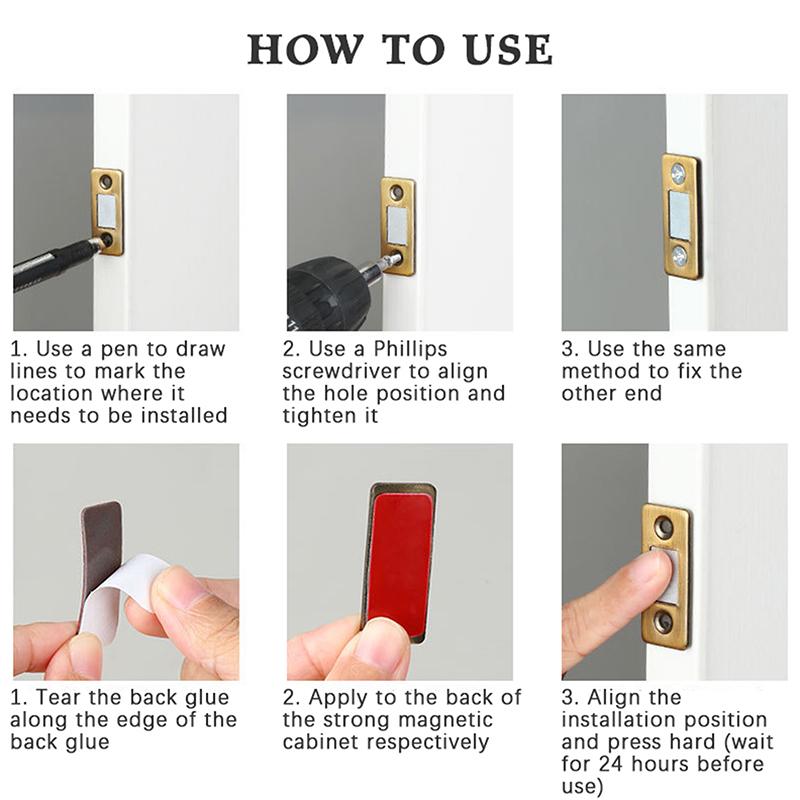 HOW TO USE

1. Use a pen to draw lines to mark the location where it needs to be installed

2. Use a Phillips screwdriver to align the hole position and tighten it

3. Use the same method to fix the other end

1. Tear the back glue along the edge of the back glue

2. Apply to the back of the strong magnetic cabinet respectively

3. Align the installation position and press hard (wait for 24 hours before use)