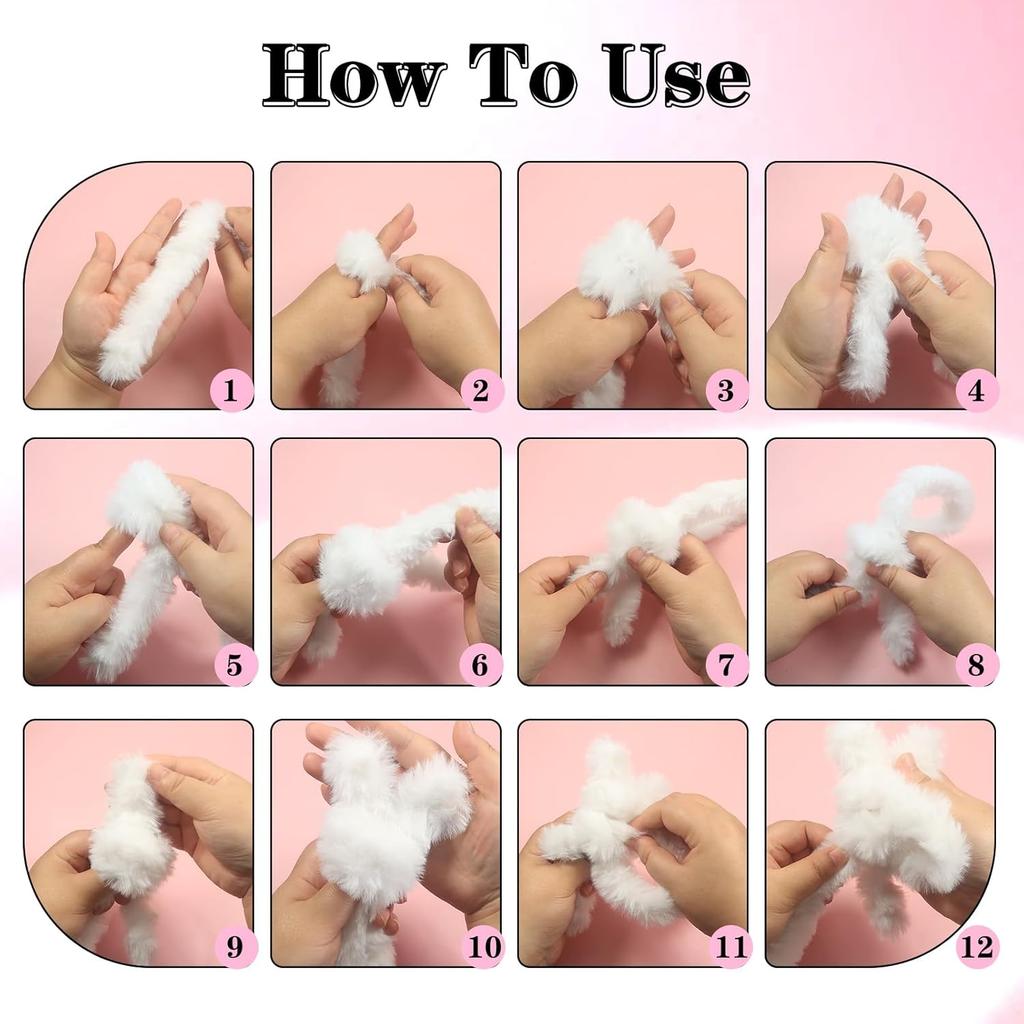 How To Use

1

2

3

4

5

6

7

8

9

10

11

12