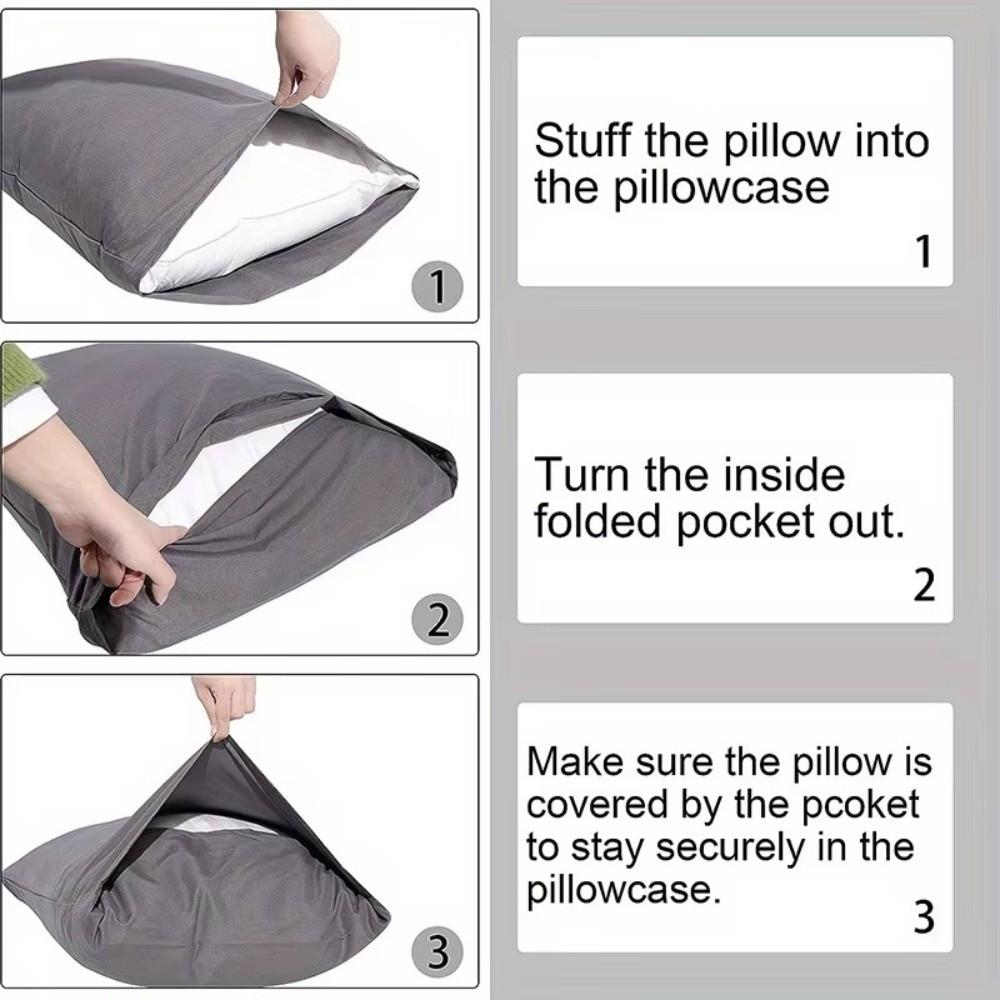 1

2

3

Stuff the pillow into the pillowcase

1

Turn the inside folded pocket out.

2

Make sure the pillow is covered by the pcoket to stay securely in the pillowcase.

3