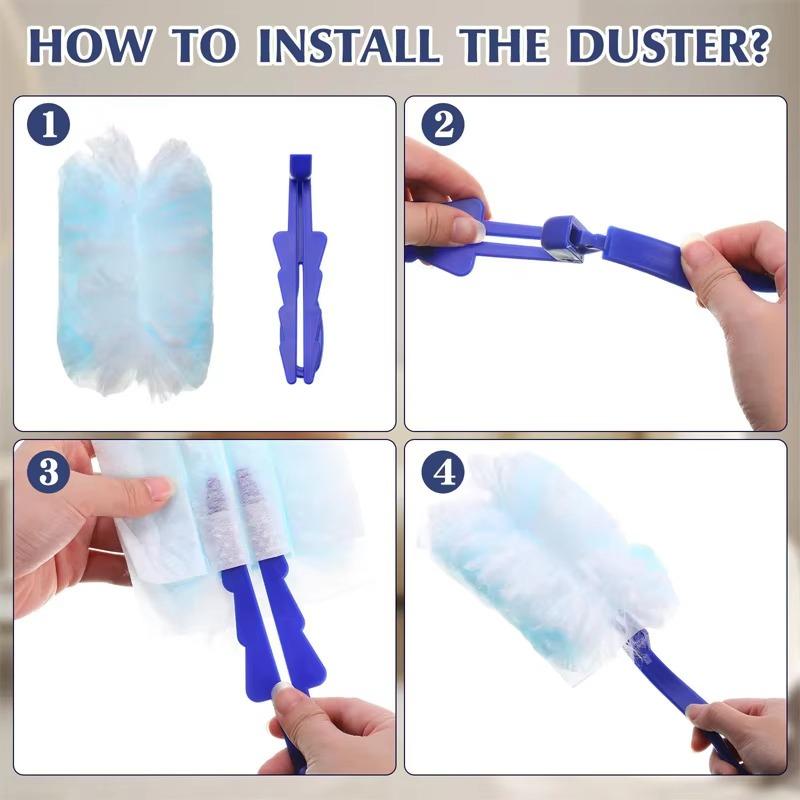 HOW TO INSTALL THE DUSTER?

1

2

3

4