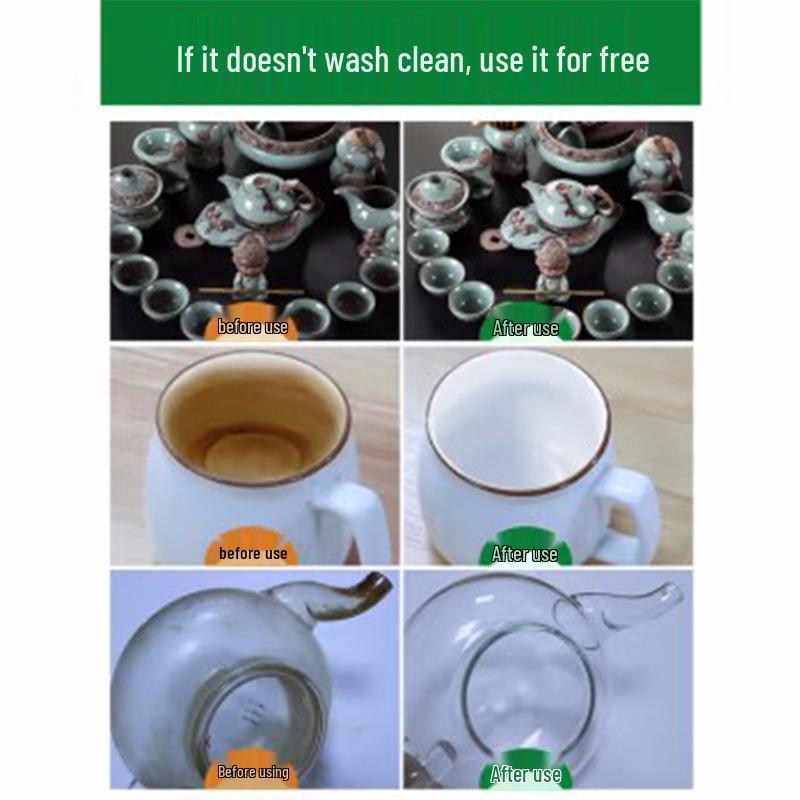 If it doesn't wash clean, use it for free

before use

After use

before use

After use

Before using

After use