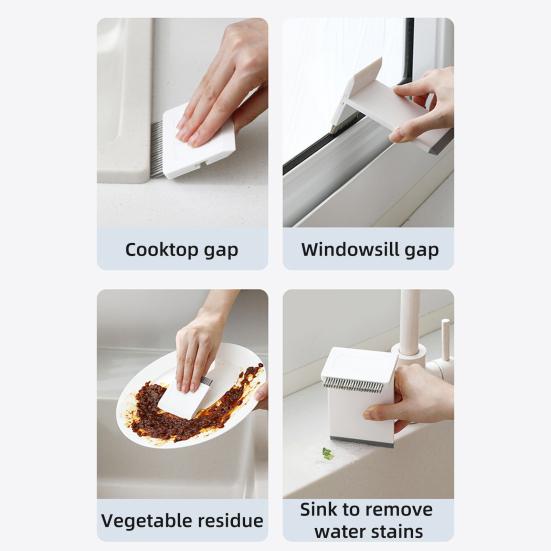 Cooktop gap

Windowsill gap

Vegetable residue

Sink to remove water stains