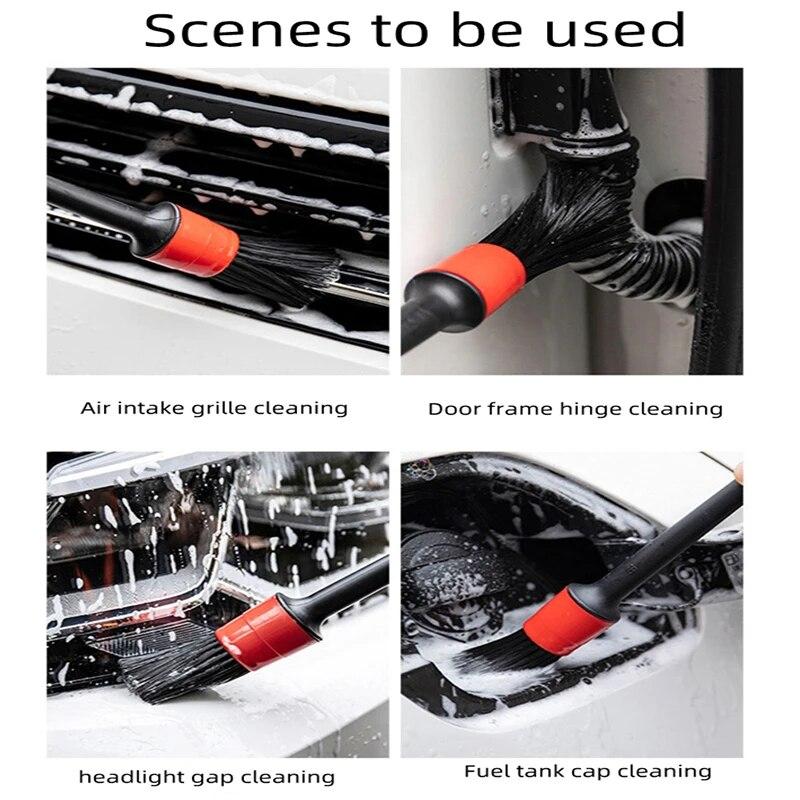 Scenes to be used

Air intake grille cleaning

Door frame hinge cleaning

headlight gap cleaning

Fuel tank cap cleaning