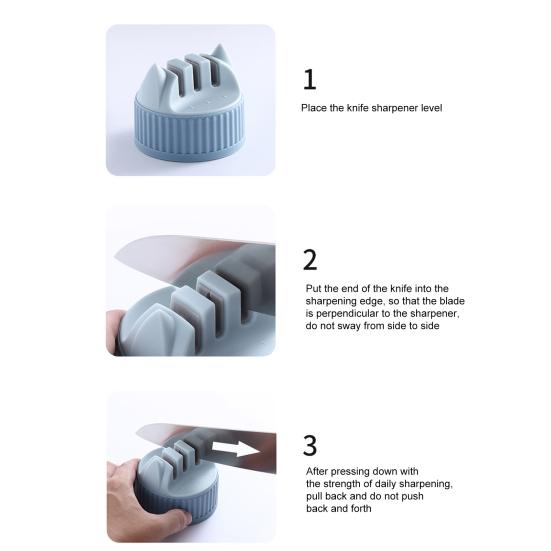 1

Place the knife sharpener level

2

Put the end of the knife into the sharpening edge, so that the blade is perpendicular to the sharpener, do not sway from side to side

3

After pressing down with the strength of daily sharpening, pull back and do not push back and forth