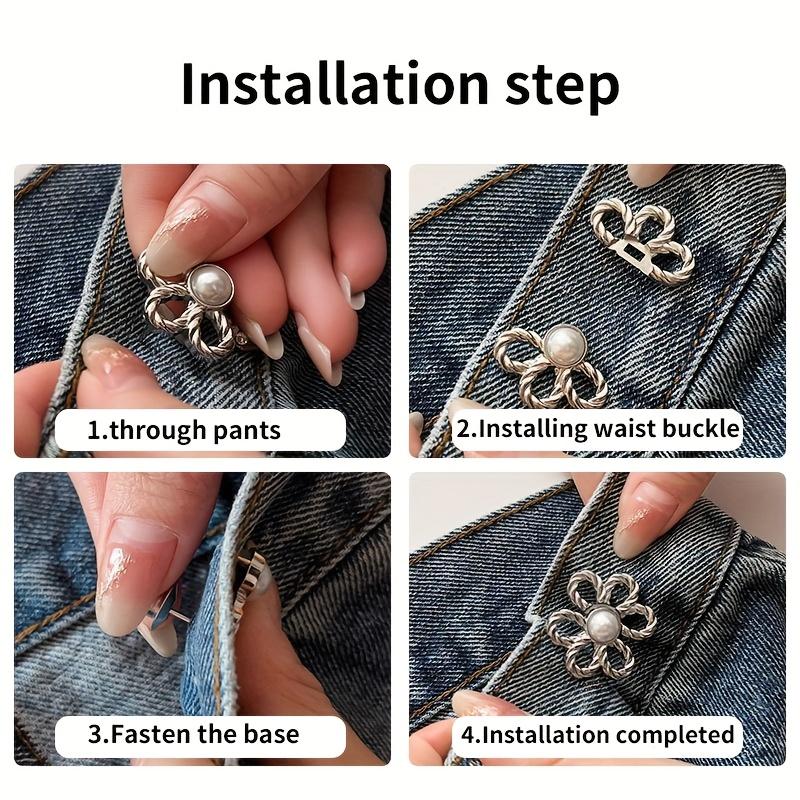 Installation step

1.through pants

2.Installing waist buckle

3.Fasten the base

4.Installation completed