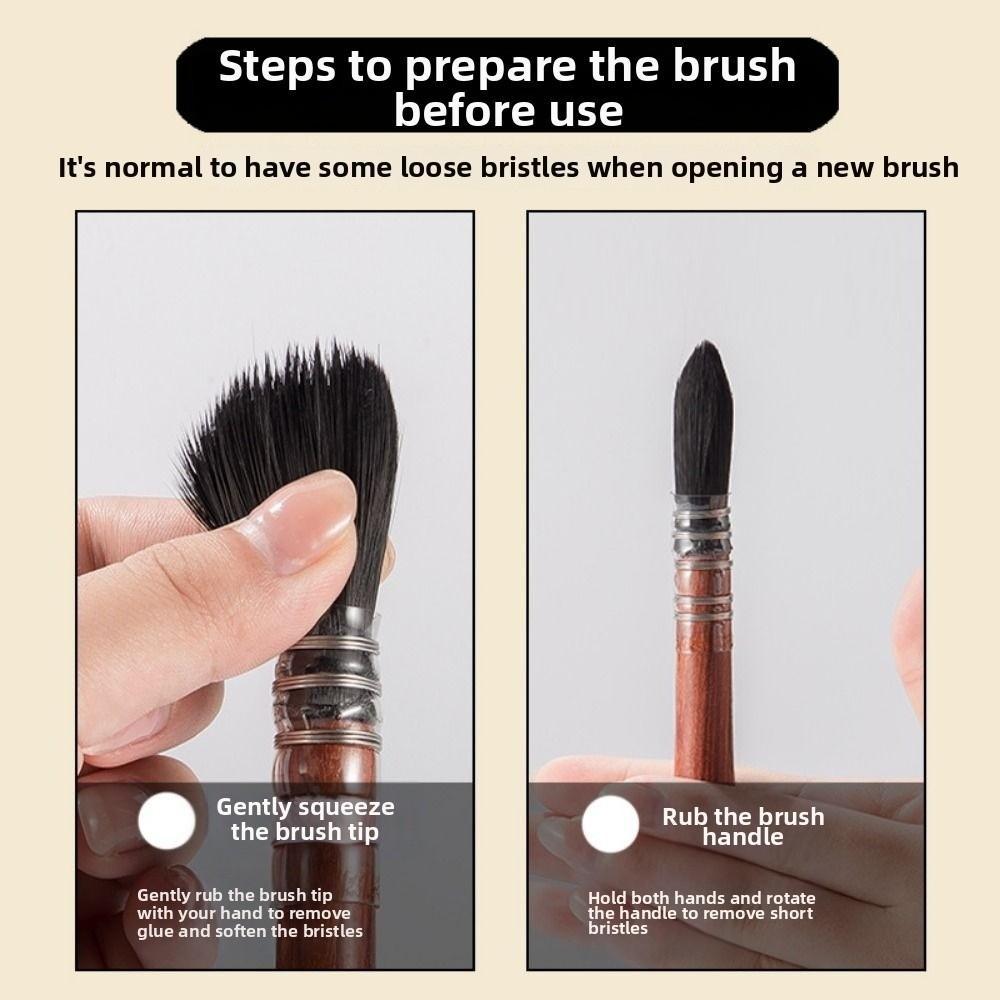 Steps to prepare the brush before use

It's normal to have some loose bristles when opening a new brush

Gently squeeze the brush tip

Gently rub the brush tip with your hand to remove glue and soften the bristles

Rub the brush handle

Hold both hands and rotate the handle to remove short bristles