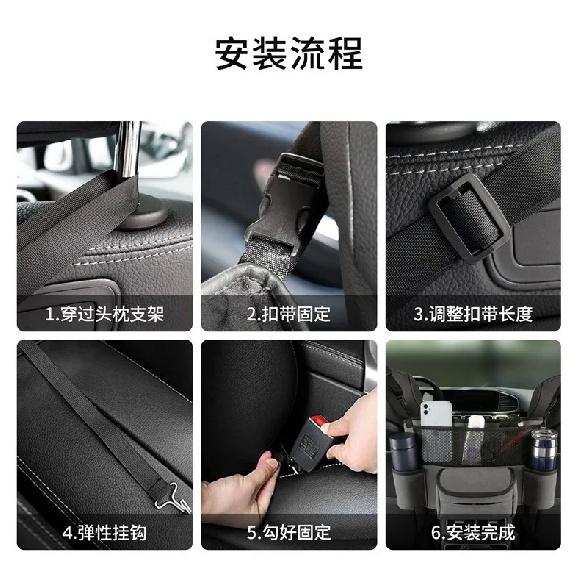 安装流程

1.穿过头枕支架

2.扣带固定

3.调整扣带长度

4.弹性挂钩

5.勾好固定

6.安装完成