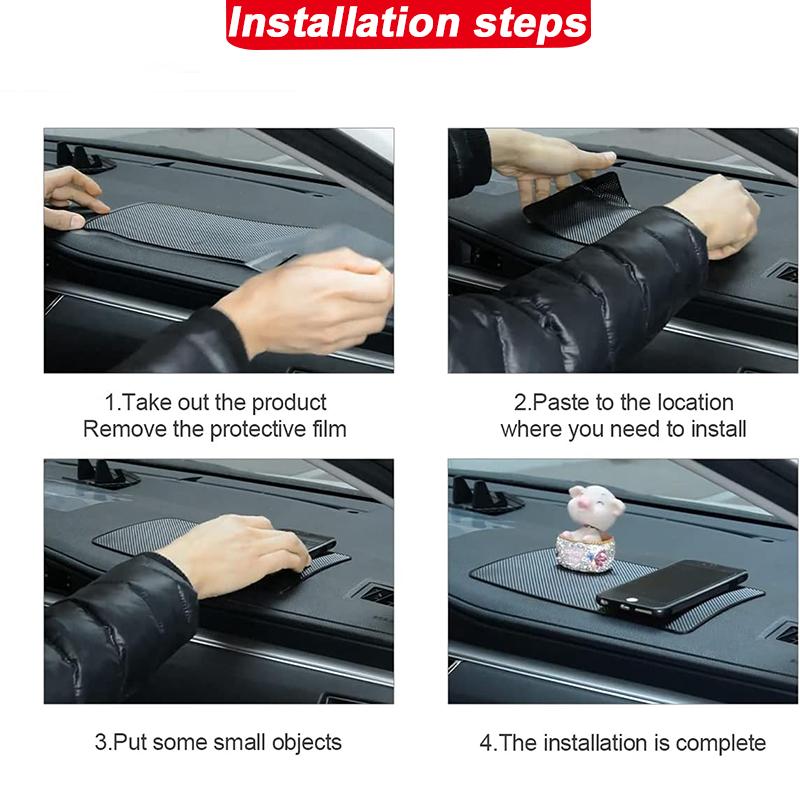 Installation steps

1.Take out the product
Remove the protective film

2.Paste to the location
where you need to install

3.Put some small objects

4.The installation is complete