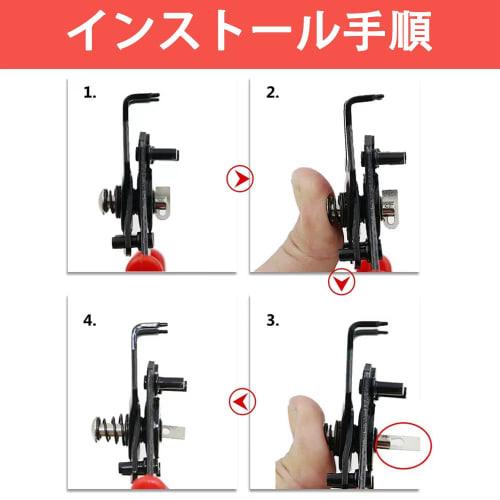 インストール手順

1.

2.

4.

3.