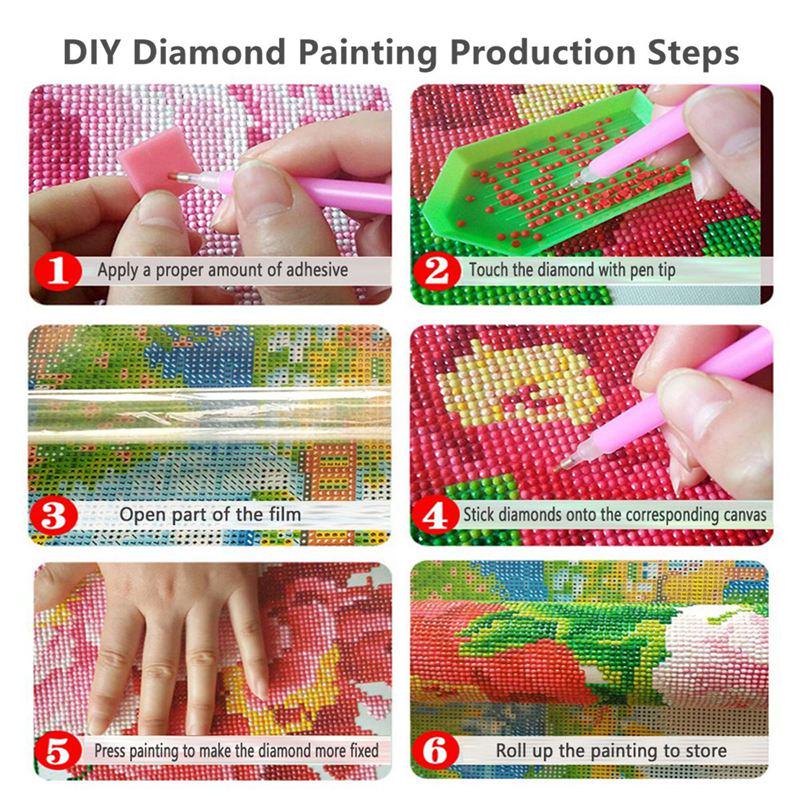 DIY Diamond Painting Production Steps

1 Apply a proper amount of adhesive

2 Touch the diamond with pen tip

3 Open part of the film

4 Stick diamonds onto the corresponding canvas

5 Press painting to make the diamond more fixed

6 Roll up the painting to store