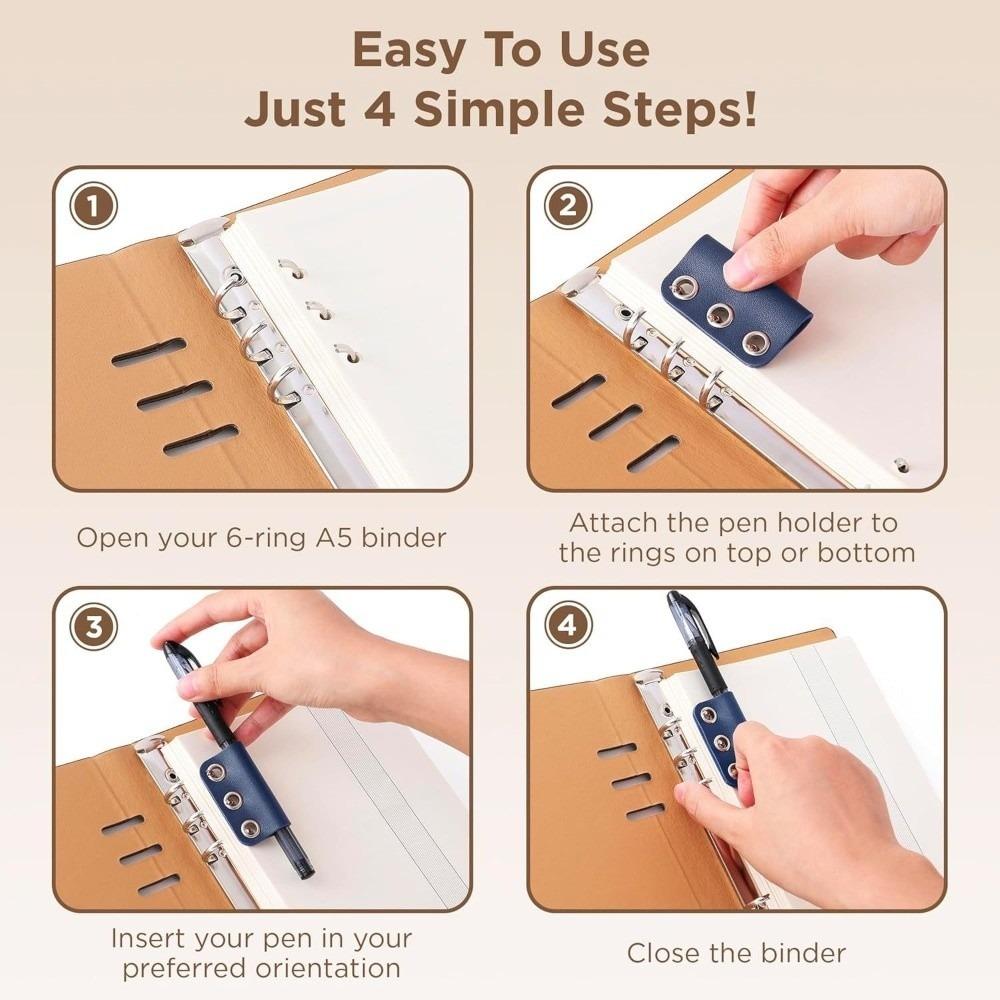 Easy To Use
Just 4 Simple Steps!

1

Open your 6-ring A5 binder

2

Attach the pen holder to the rings on top or bottom

3

Insert your pen in your preferred orientation

4

Close the binder