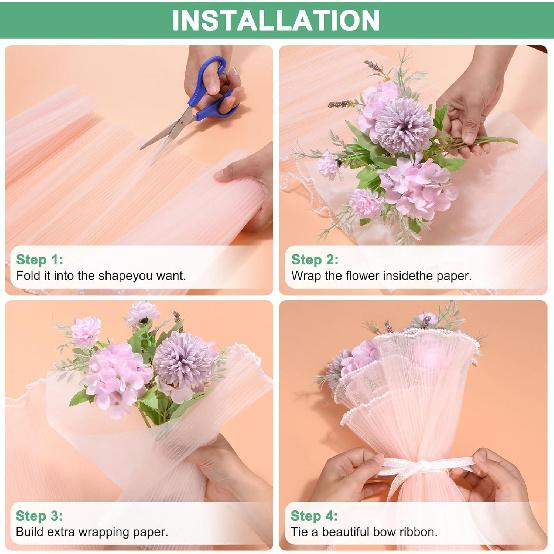 INSTALLATION

Step 1:
Fold it into the shapeyou want.

Step 2:
Wrap the flower insidethe paper.

Step 3:
Build extra wrapping paper.

Step 4:
Tie a beautiful bow ribbon.