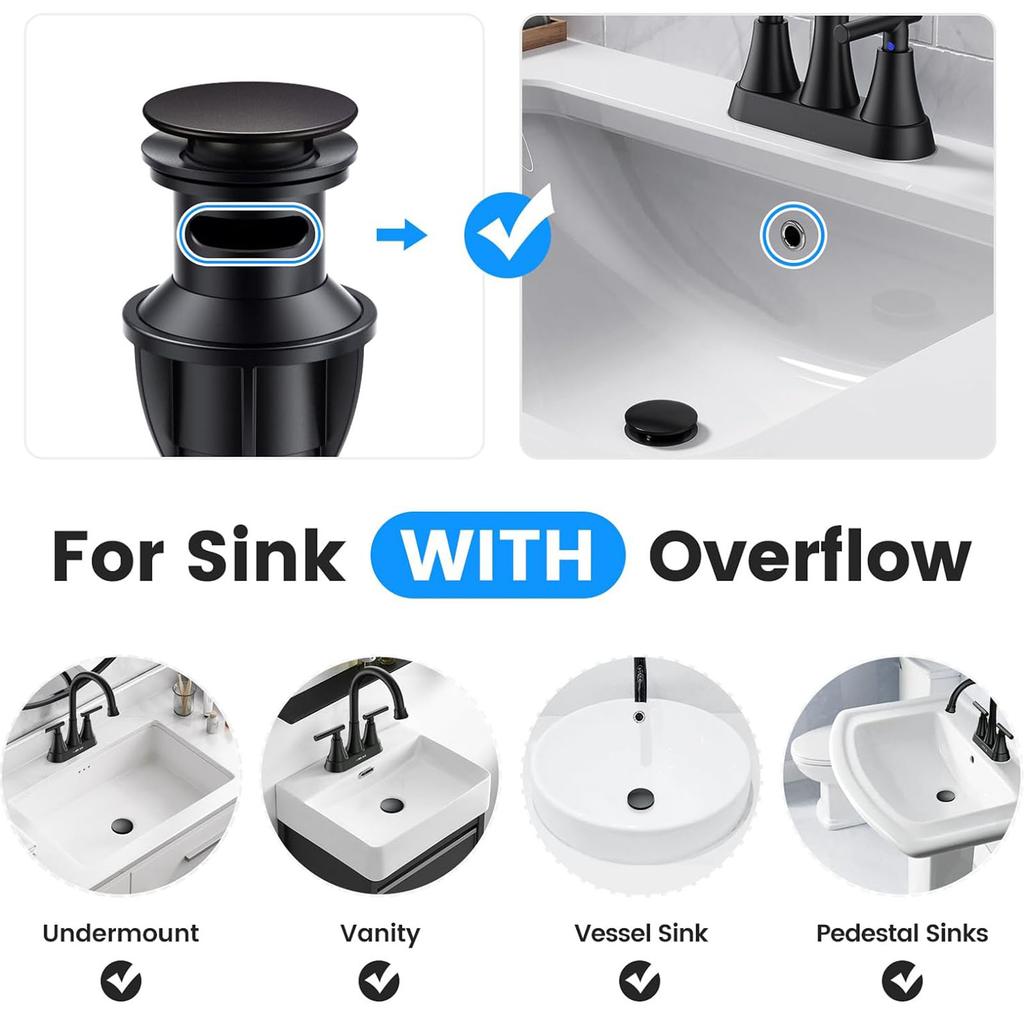 For Sink WITH Overflow

Undermount

Vanity

Vessel Sink

Pedestal Sinks