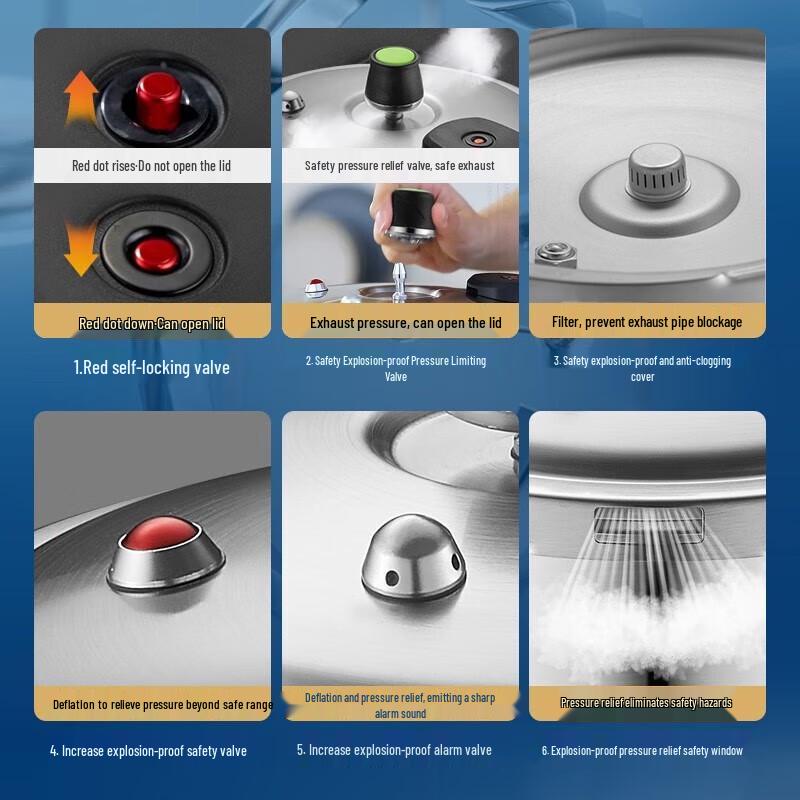 Red dot rises·Do not open the lid

Red dot down·Can open lid

1.Red self-locking valve

Safety pressure relief valve, safe exhaust

Exhaust pressure, can open the lid

2. Safety Explosion-proof Pressure Limiting Valve

Filter, prevent exhaust pipe blockage

3. Safety explosion-proof and anti-clogging cover

Deflation to relieve pressure beyond safe range

4. Increase explosion-proof safety valve

Deflation and pressure relief, emitting a sharp alarm sound

5. Increase explosion-proof alarm valve

Pressure relief eliminates safety hazards

6. Explosion-proof pressure relief safety window