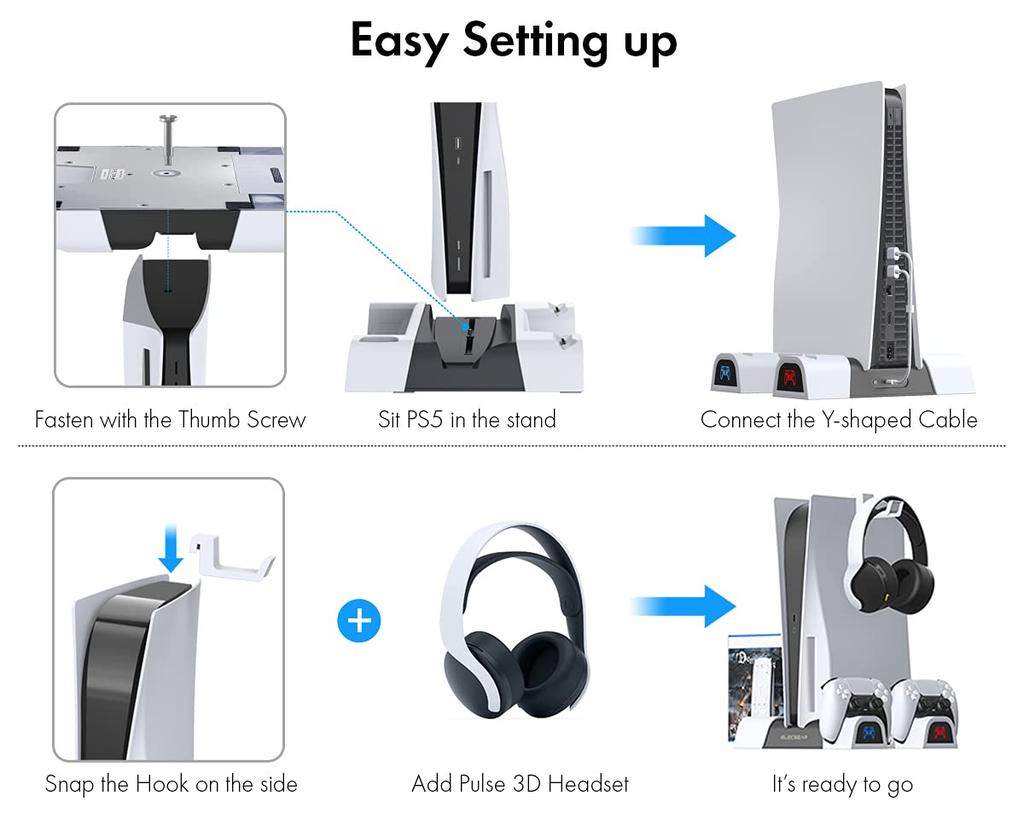 Easy Setting up

Fasten with the Thumb Screw

Sit PS5 in the stand

Connect the Y-shaped Cable

Snap the Hook on the side

Add Pulse 3D Headset

It's ready to go