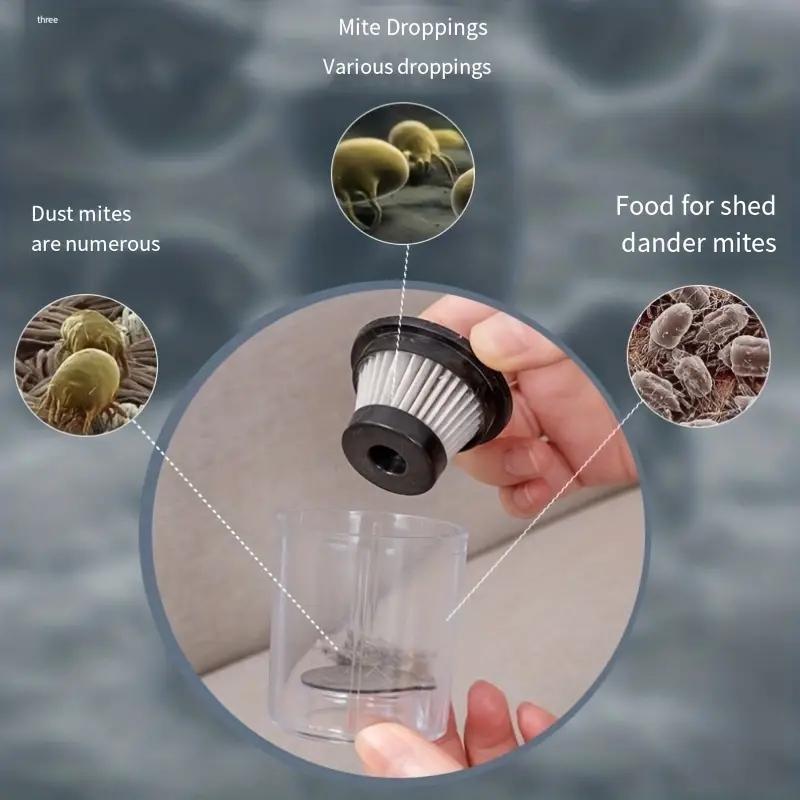 three

Mite Droppings
Various droppings

Dust mites
are numerous

Food for shed
dander mites