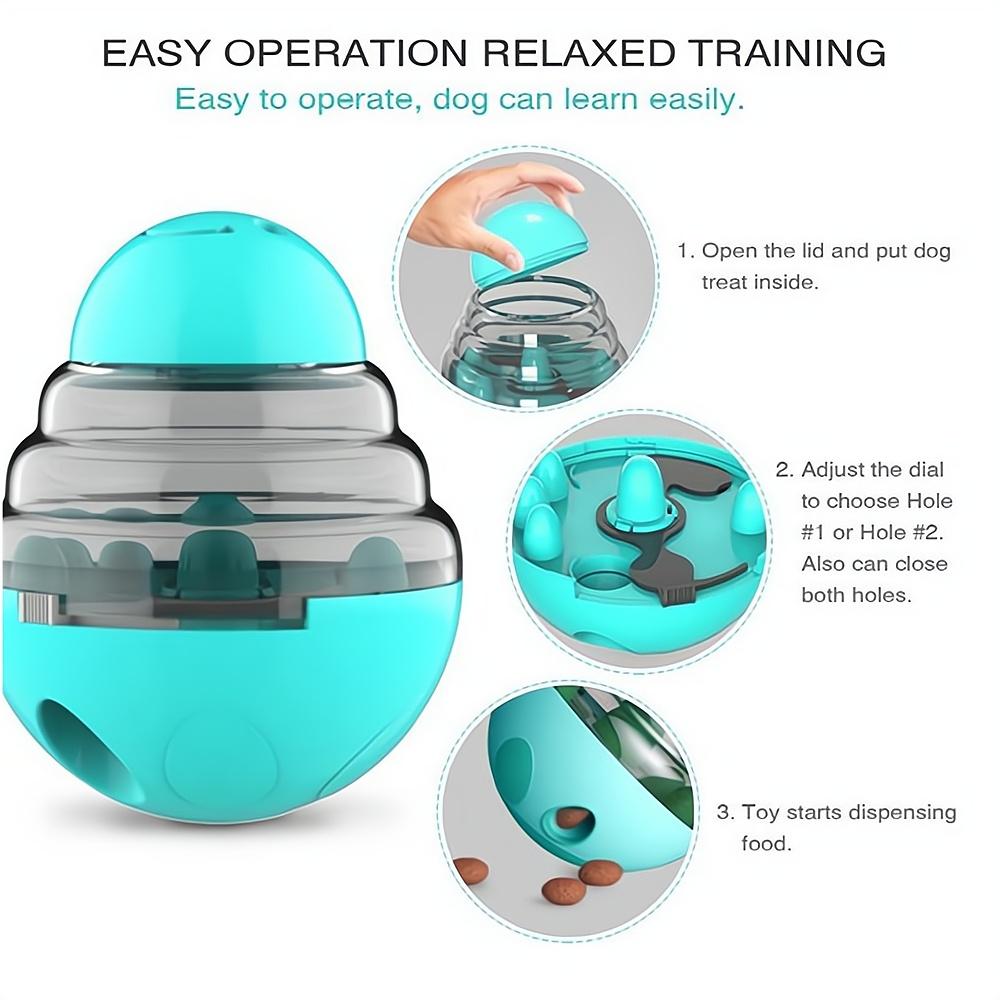 EASY OPERATION RELAXED TRAINING
Easy to operate, dog can learn easily.

1. Open the lid and put dog treat inside.

2. Adjust the dial to choose Hole #1 or Hole #2. Also can close both holes.

3. Toy starts dispensing food.