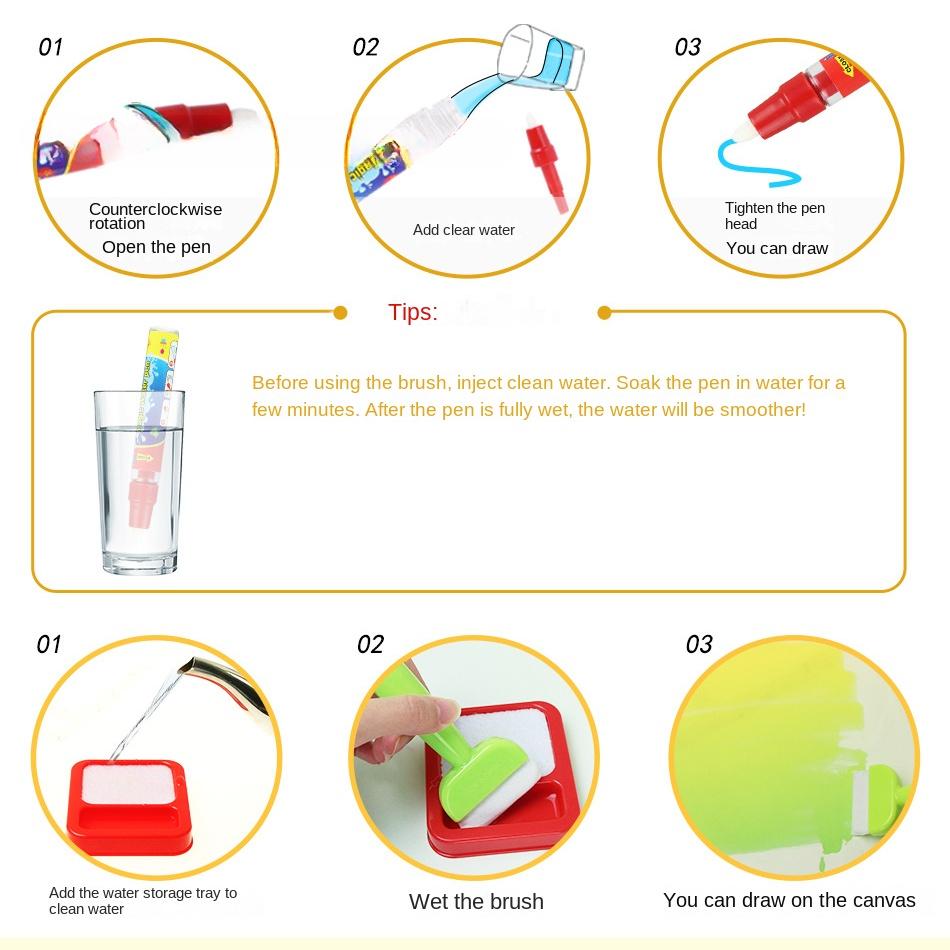 01

Counterclockwise rotation

Open the pen

02

Add clear water

03

Tighten the pen head

You can draw

Tips:

Before using the brush, inject clean water. Soak the pen in water for a few minutes. After the pen is fully wet, the water will be smoother!

01

Add the water storage tray to clean water

02

Wet the brush

03

You can draw on the canvas