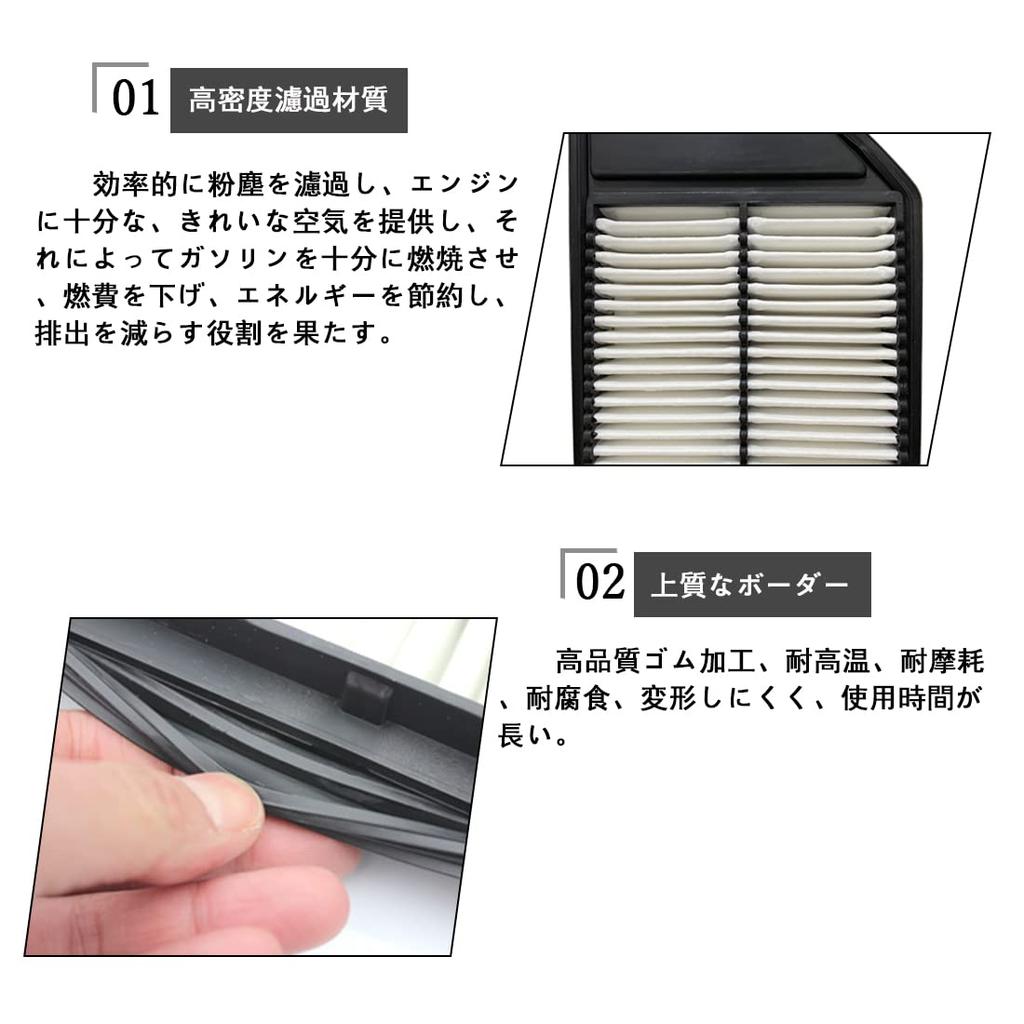 01 高密度濾過材質

効率的に粉塵を濾過し、エンジンに十分な、きれいな空気を提供し、それによってガソリンを十分に燃焼させ、燃費を下げ、エネルギーを節約し、排出を減らす役割を果たす。

02 上質なボーダー

高品質ゴム加工、耐高温、耐摩耗、耐腐食、変形しにくく、使用時間が長い。