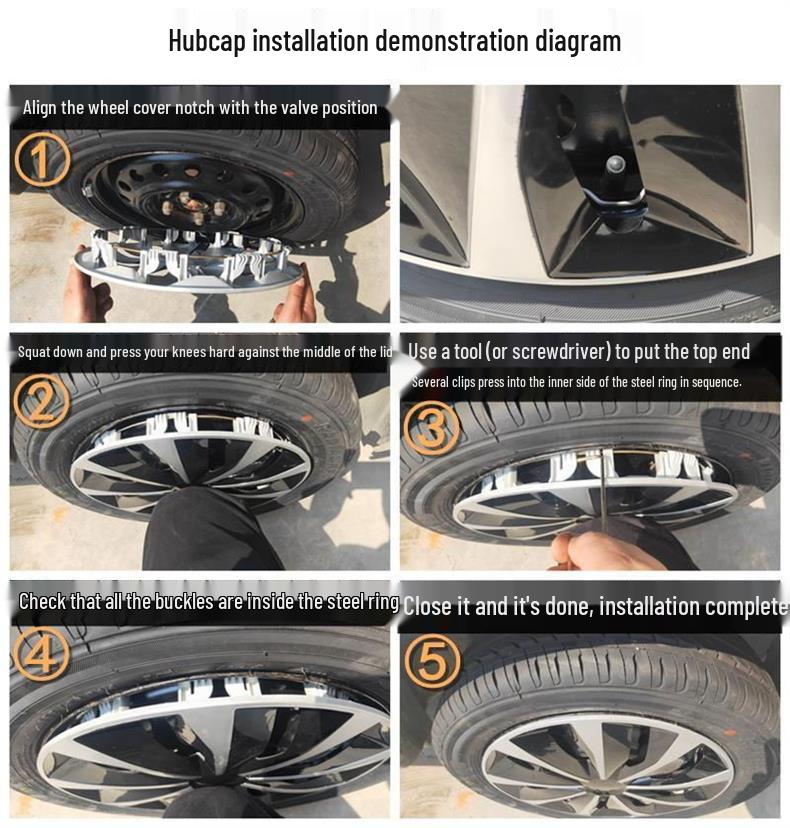 Hubcap installation demonstration diagram

Align the wheel cover notch with the valve position

①

Squat down and press your knees hard against the middle of the lid

②

Use a tool (or screwdriver) to put the top end

Several clips press into the inner side of the steel ring in sequence.

③

Check that all the buckles are inside the steel ring

④

Close it and it's done, installation complete

⑤