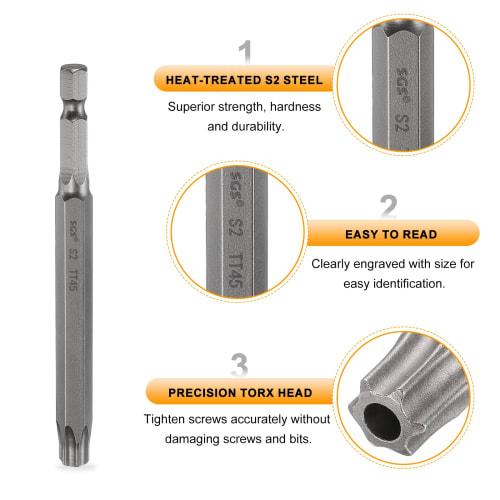 SGS® S2 TT45

1

HEAT-TREATED S2 STEEL

Superior strength, hardness and durability.

SGS® S2

SGS® S2 TT45

2

EASY TO READ

Clearly engraved with size for easy identification.

3

PRECISION TORX HEAD

Tighten screws accurately without damaging screws and bits.