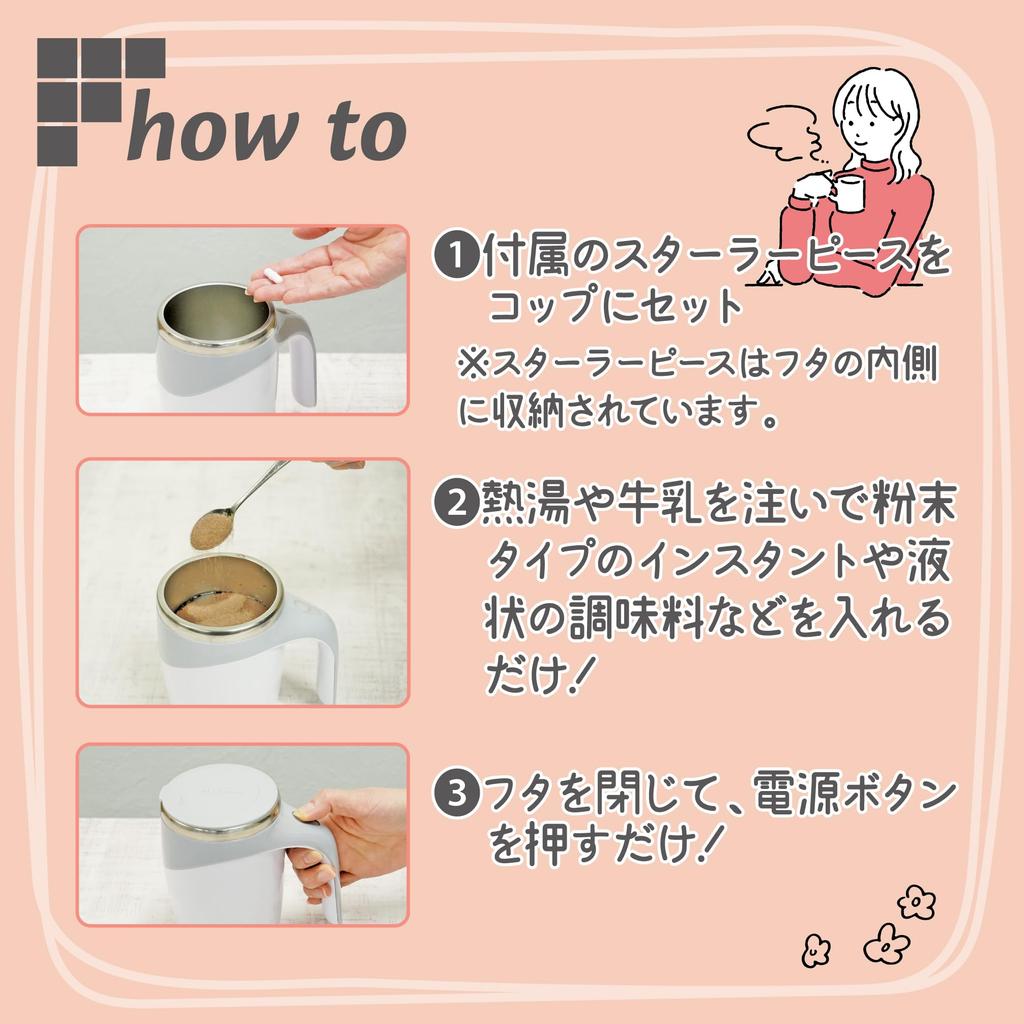 how to

❶付属のスターラーピースをコップにセット
※スターラーピースはフタの内側に収納されています。

❷熱湯や牛乳を注いで粉末タイプのインスタントや液状の調味料などを入れるだけ!

❸フタを閉じて、電源ボタンを押すだけ!