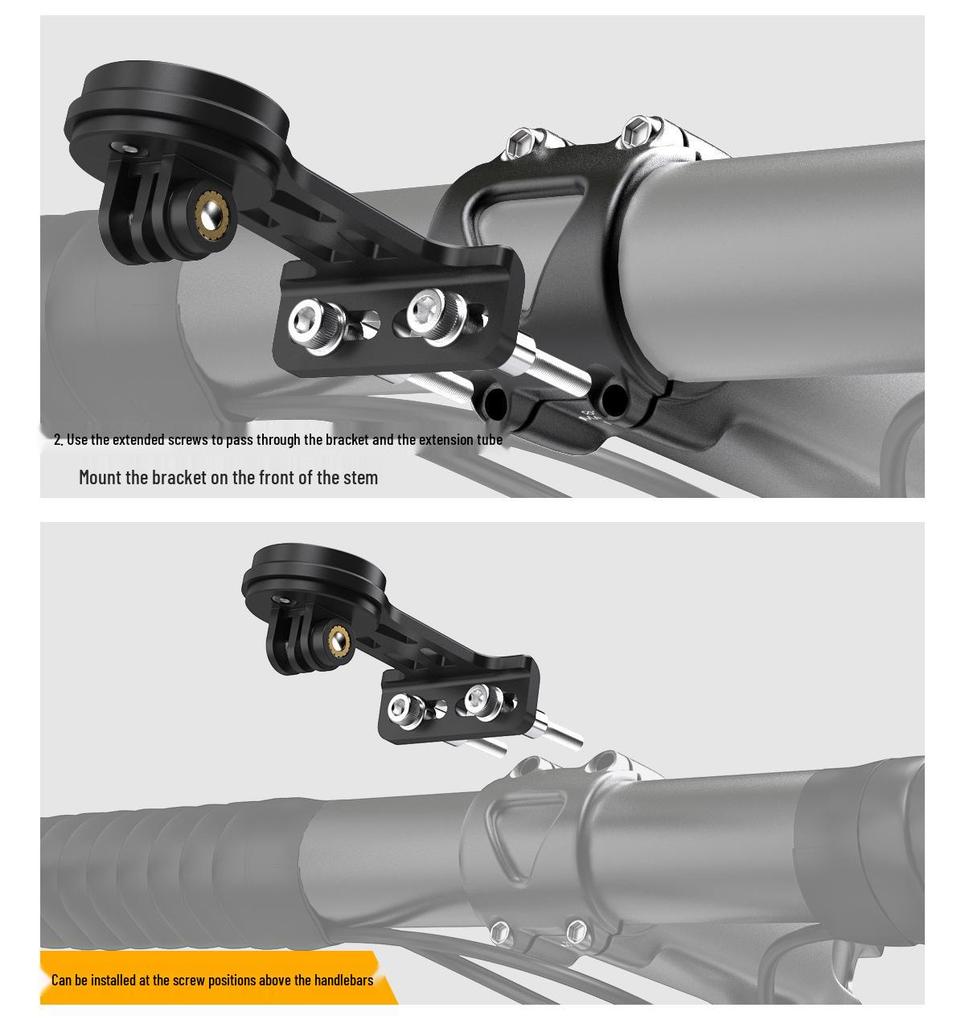 2. Use the extended screws to pass through the bracket and the extension tube

Mount the bracket on the front of the stem

Can be installed at the screw positions above the handlebars