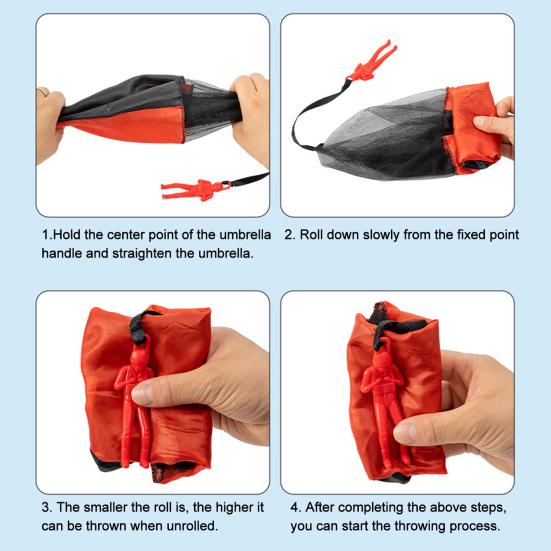 1.Hold the center point of the umbrella handle and straighten the umbrella.

2. Roll down slowly from the fixed point

3. The smaller the roll is, the higher it can be thrown when unrolled.

4. After completing the above steps, you can start the throwing process.