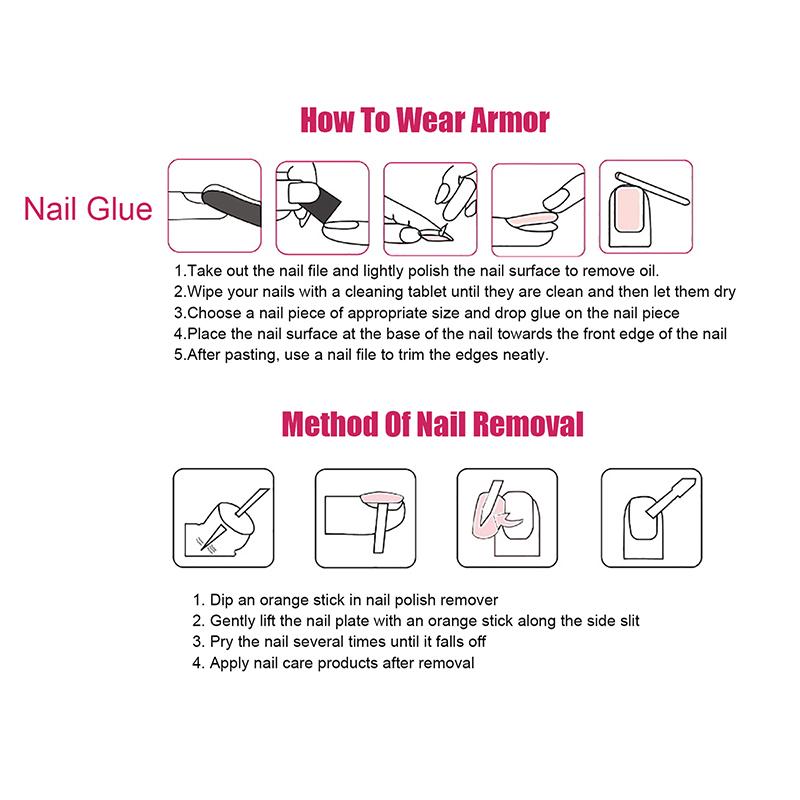 How To Wear Armor

Nail Glue

1.Take out the nail file and lightly polish the nail surface to remove oil.
2.Wipe your nails with a cleaning tablet until they are clean and then let them dry
3.Choose a nail piece of appropriate size and drop glue on the nail piece
4.Place the nail surface at the base of the nail towards the front edge of the nail
5.After pasting, use a nail file to trim the edges neatly.

Method Of Nail Removal

1. Dip an orange stick in nail polish remover
2. Gently lift the nail plate with an orange stick along the side slit
3. Pry the nail several times until it falls off
4. Apply nail care products after removal