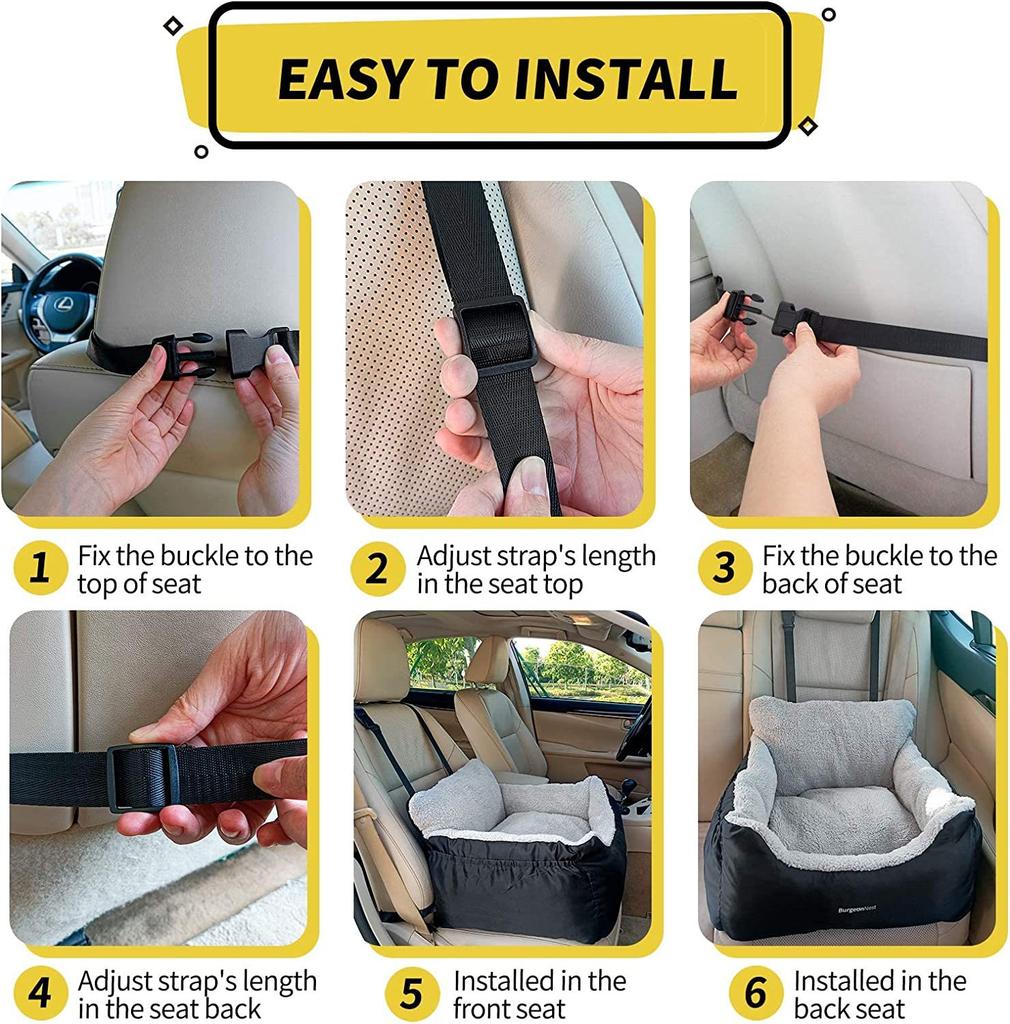 EASY TO INSTALL

1 Fix the buckle to the top of seat

2 Adjust strap's length in the seat top

3 Fix the buckle to the back of seat

4 Adjust strap's length in the seat back

5 Installed in the front seat

BurgeonNest

6 Installed in the back seat