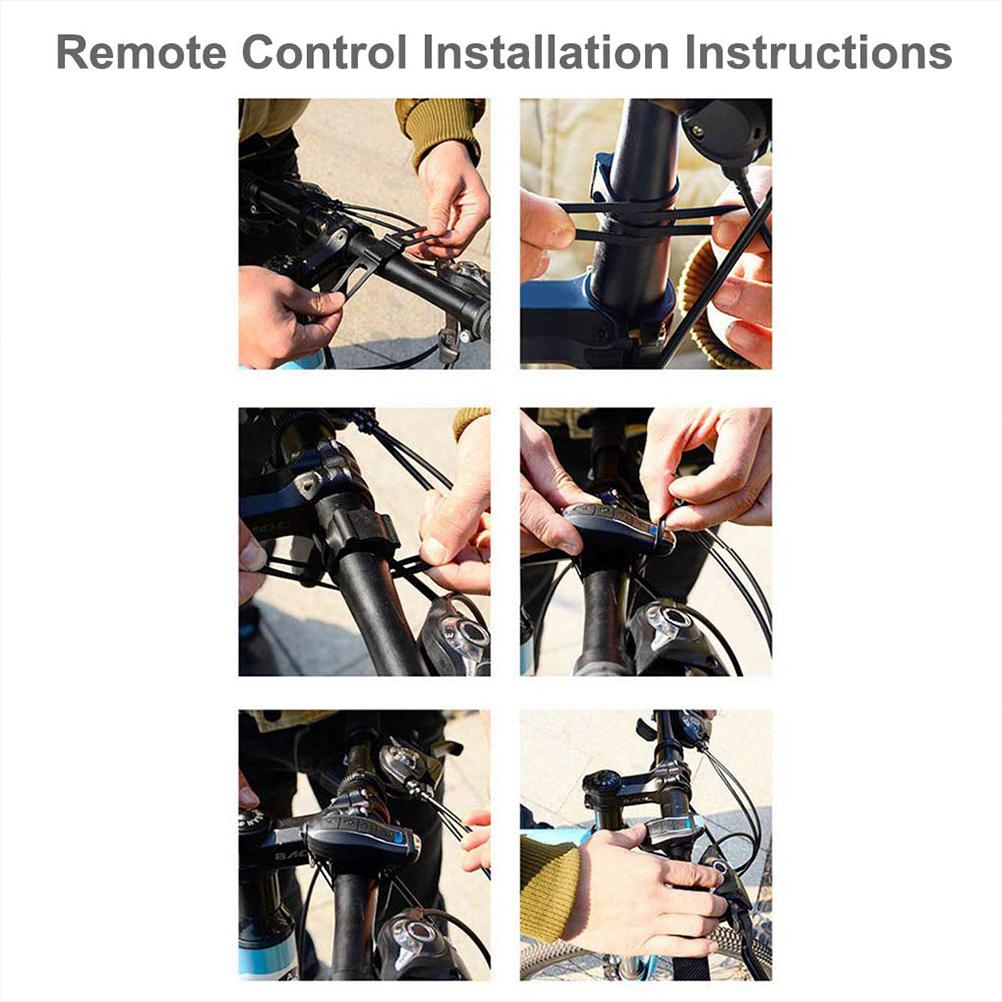 Remote Control Installation Instructions