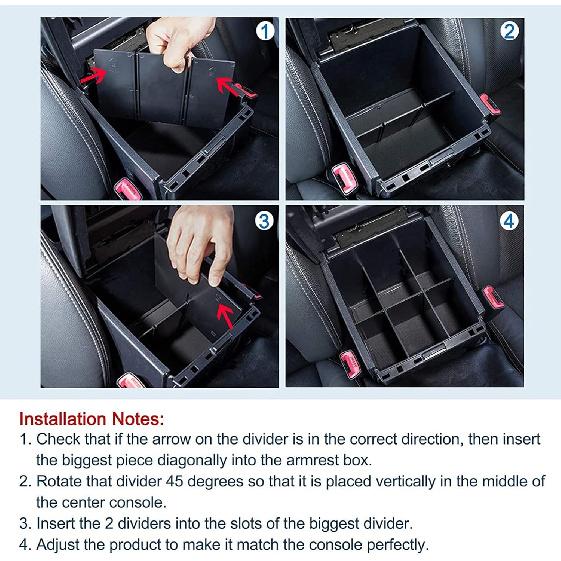 1

2

3

4

Installation Notes:
1. Check that if the arrow on the divider is in the correct direction, then insert the biggest piece diagonally into the armrest box.
2. Rotate that divider 45 degrees so that it is placed vertically in the middle of the center console.
3. Insert the 2 dividers into the slots of the biggest divider.
4. Adjust the product to make it match the console perfectly.