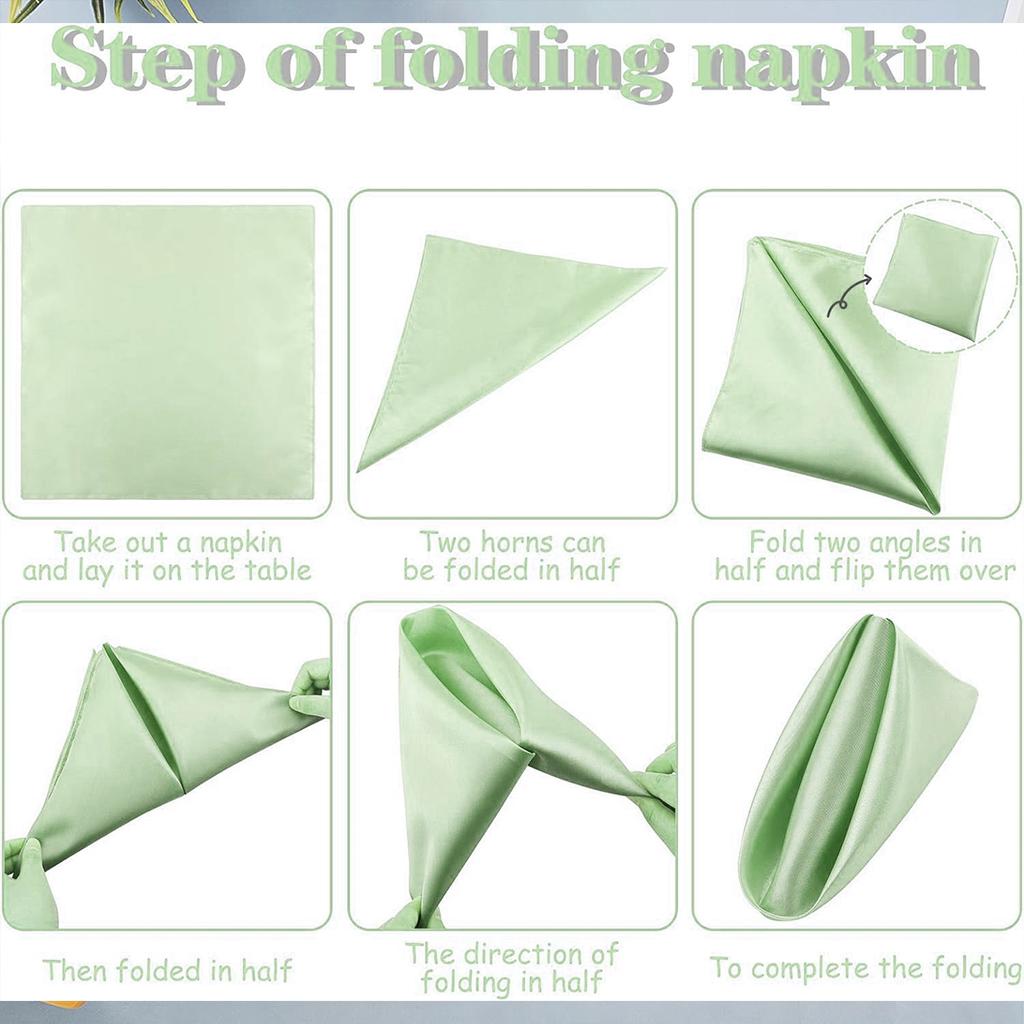 Step of folding napkin

Take out a napkin and lay it on the table

Two horns can be folded in half

Fold two angles in half and flip them over

Then folded in half

The direction of folding in half

To complete the folding