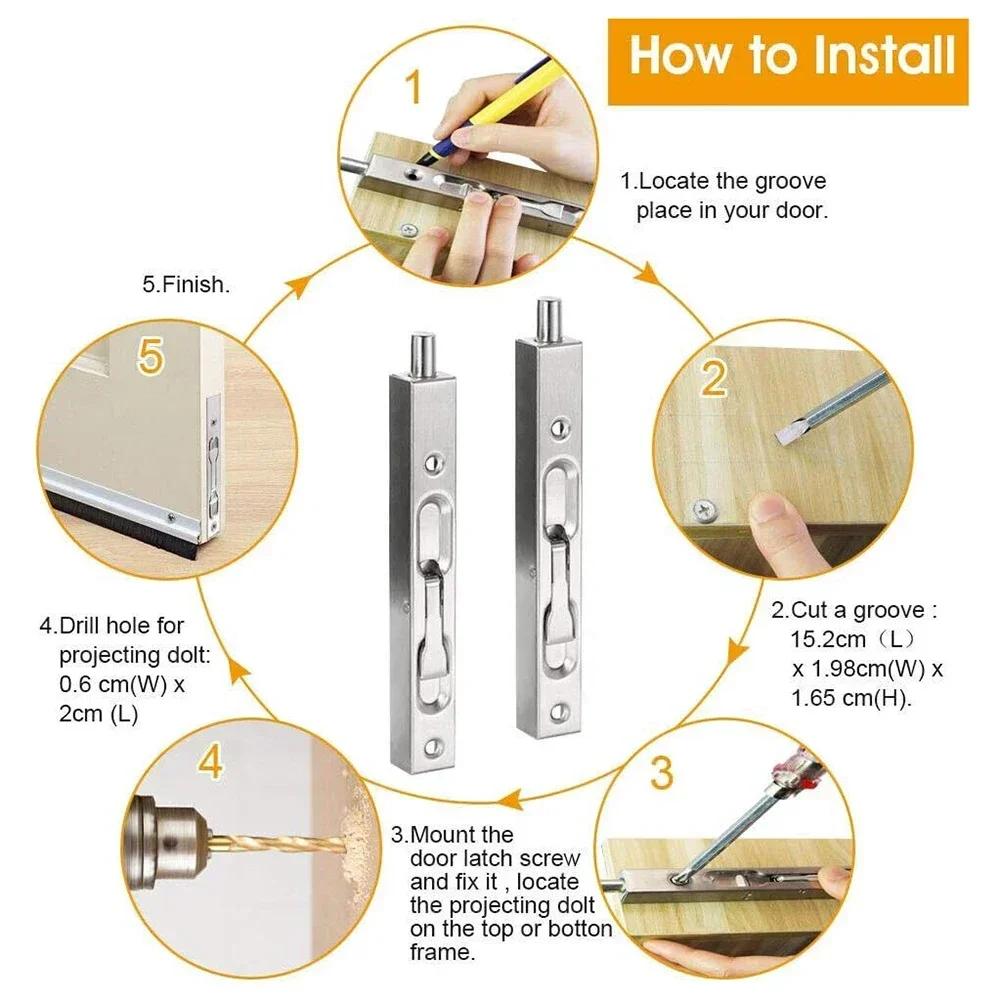 How to Install

1

1.Locate the groove place in your door.

2

2.Cut a groove : 15.2cm（L） x 1.98cm(W) x 1.65 cm(H).

3

3.Mount the door latch screw and fix it , locate the projecting dolt on the top or botton frame.

4

4.Drill hole for projecting dolt: 0.6 cm(W) x 2cm (L)

5

5.Finish.