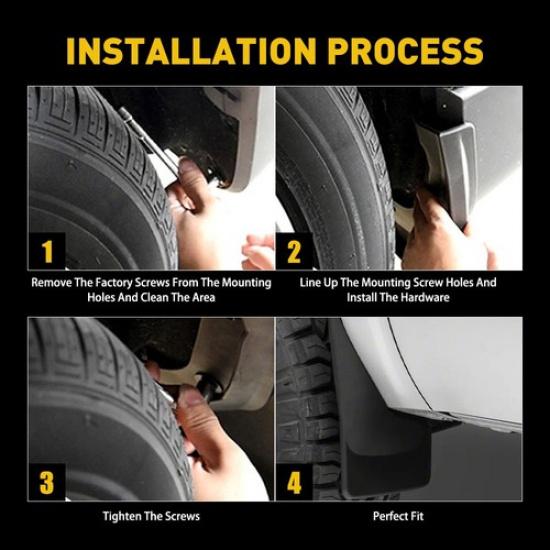 INSTALLATION PROCESS

1

Remove The Factory Screws From The Mounting Holes And Clean The Area

2

Line Up The Mounting Screw Holes And Install The Hardware

3

Tighten The Screws

4

Perfect Fit