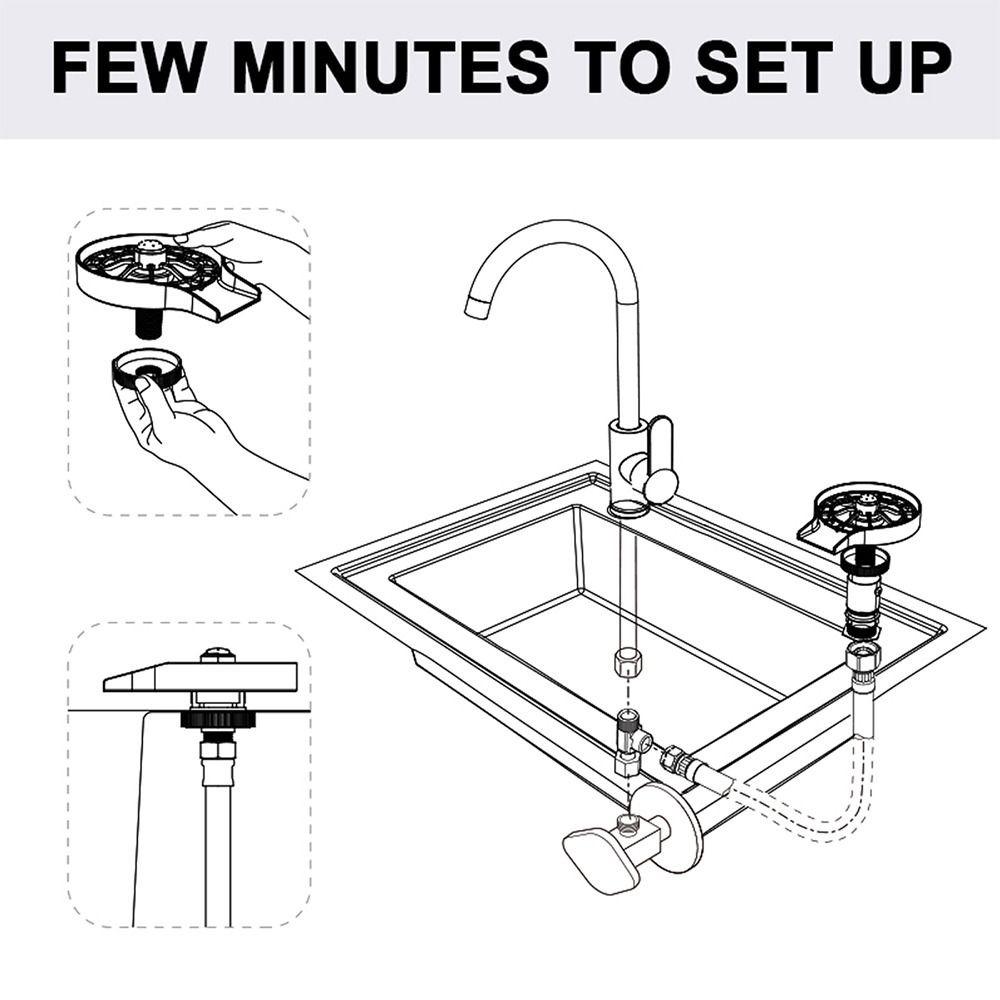 FEW MINUTES TO SET UP