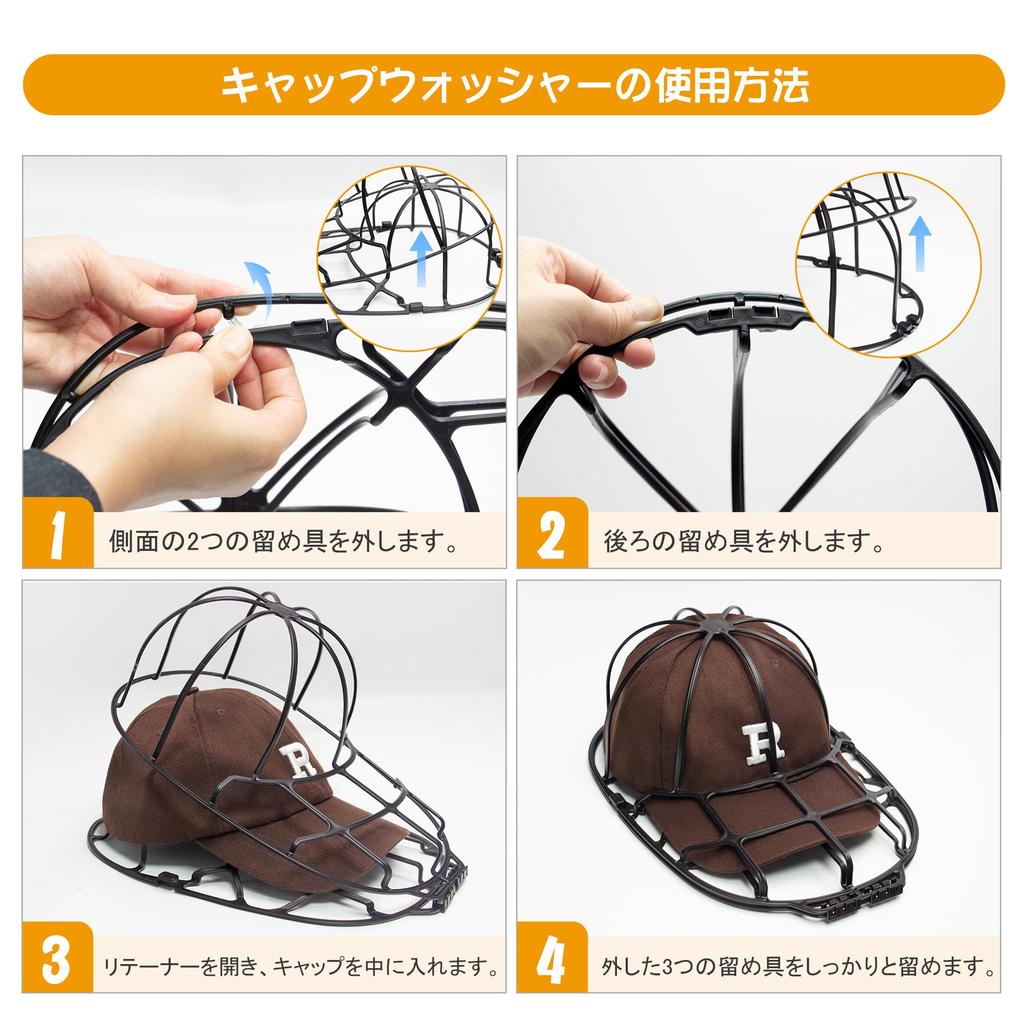 キャップウォッシャーの使用方法

1 側面の2つの留め具を外します。

2 後ろの留め具を外します。

R

3 リテーナーを開き、キャップを中に入れます。

R

4 外した3つの留め具をしっかりと留めます。