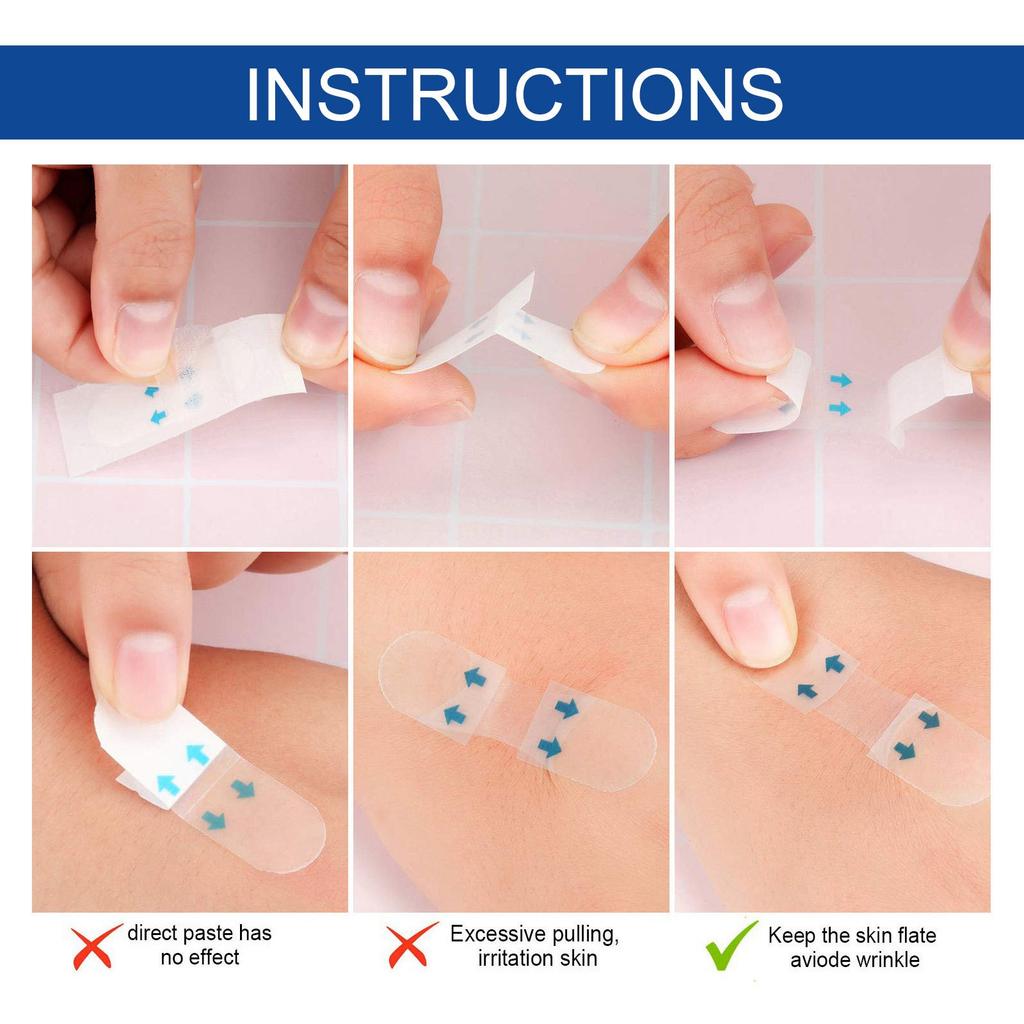 INSTRUCTIONS

direct paste has no effect

Excessive pulling, irritation skin

Keep the skin flate aviode wrinkle