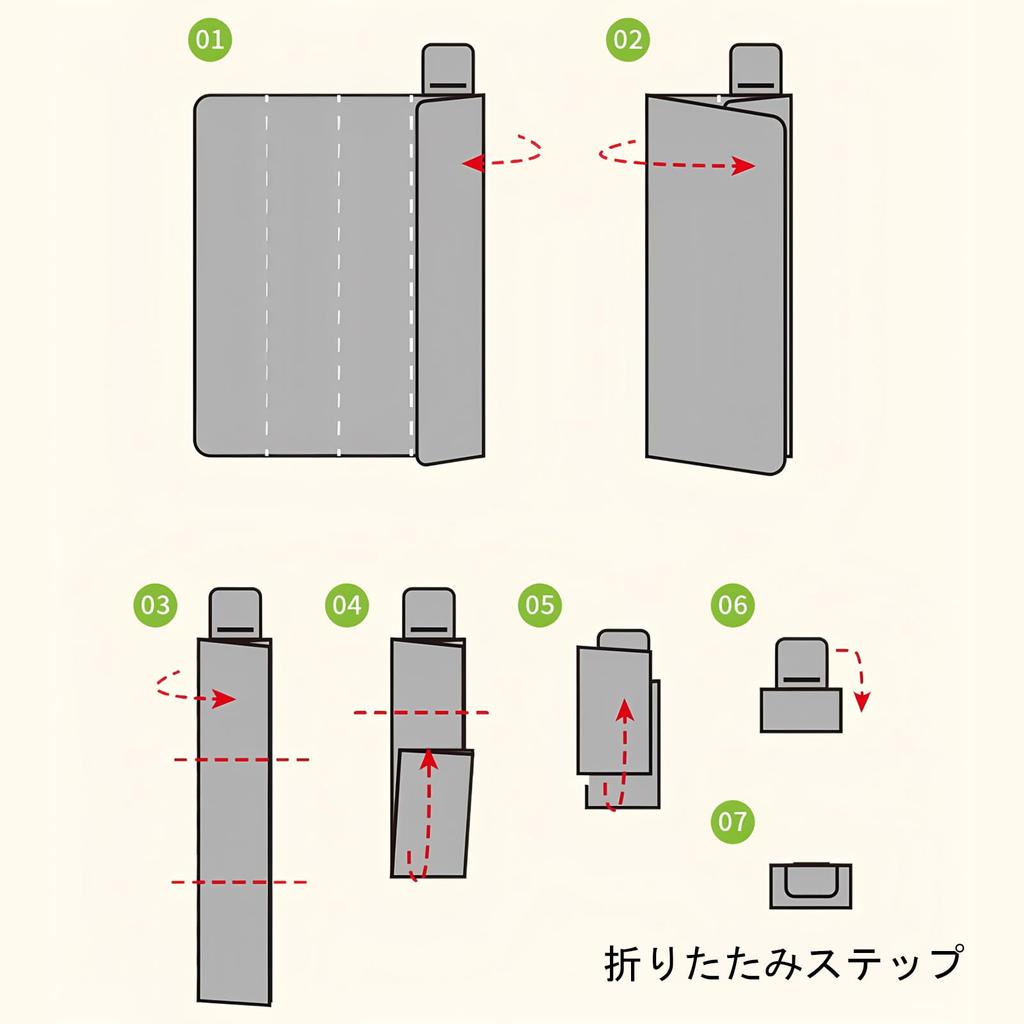 01

02

03

04

05

06

07

折りたたみステップ