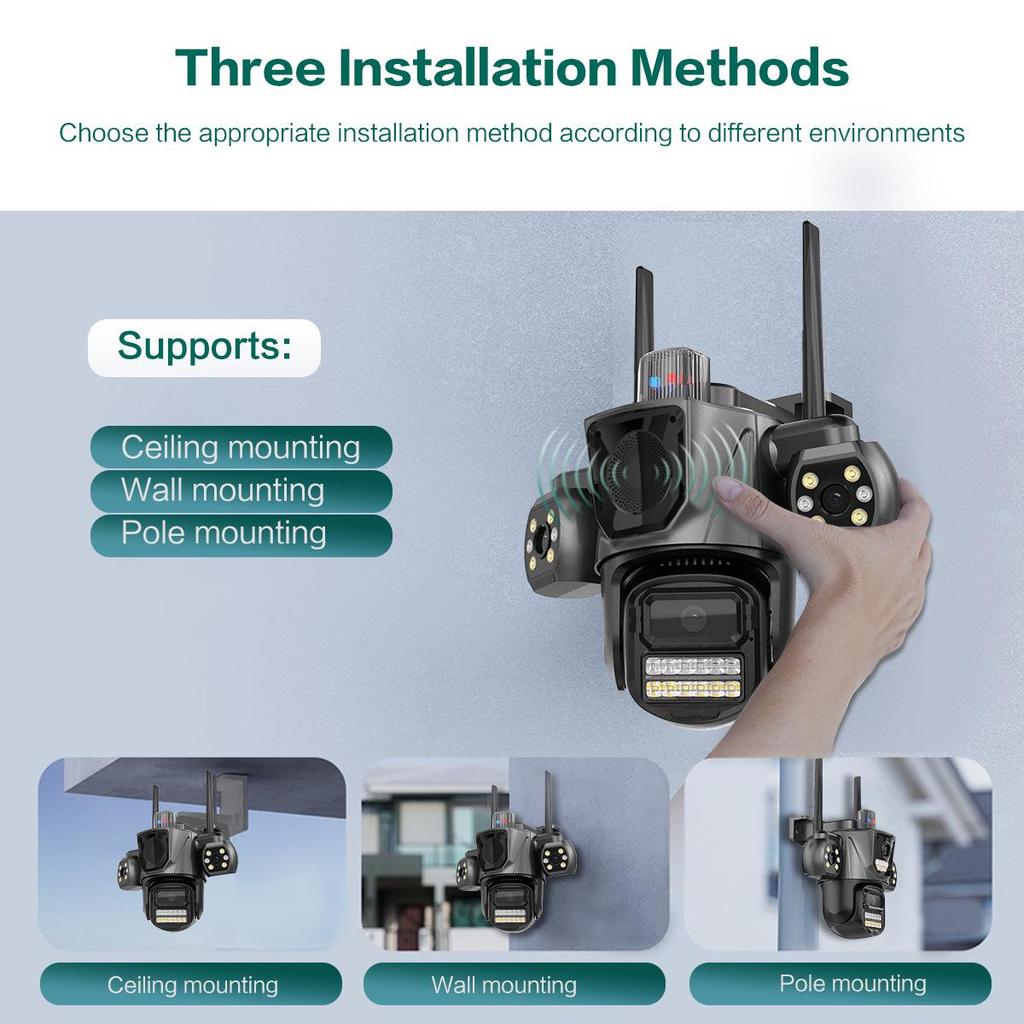 Three Installation Methods

Choose the appropriate installation method according to different environments

Supports:

Ceiling mounting
Wall mounting
Pole mounting

Ceiling mounting

Wall mounting

Pole mounting