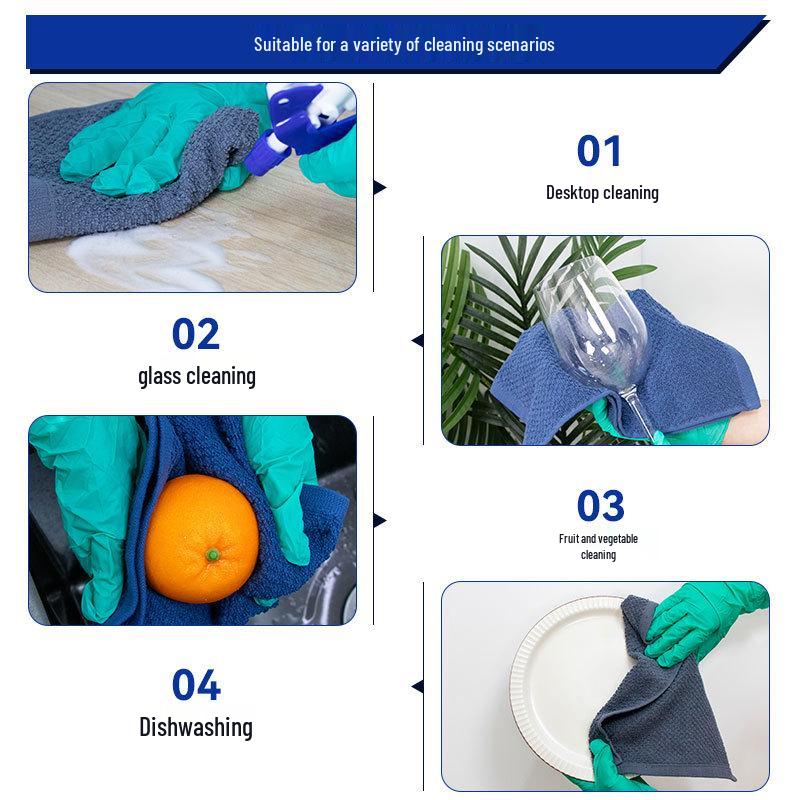 Suitable for a variety of cleaning scenarios

01
Desktop cleaning

02
glass cleaning

03
Fruit and vegetable cleaning

04
Dishwashing