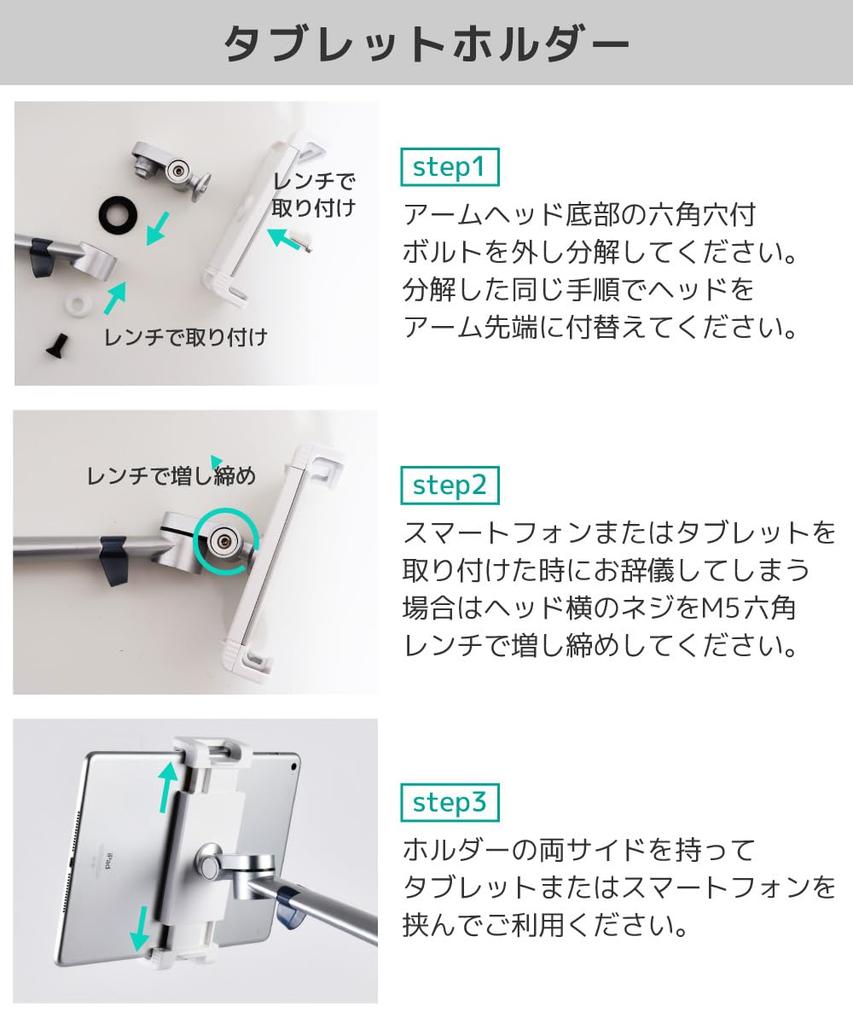 タブレットホルダー

レンチで取り付け

レンチで取り付け

step1

アームヘッド底部の六角穴付ボルトを外し分解してください。分解した同じ手順でヘッドをアーム先端に付替えてください。

レンチで増し締め

step2

スマートフォンまたはタブレットを取り付けた時にお辞儀してしまう場合はヘッド横のネジをM5六角レンチで増し締めしてください。

iPad

step3

ホルダーの両サイドを持ってタブレットまたはスマートフォンを挟んでご利用ください。