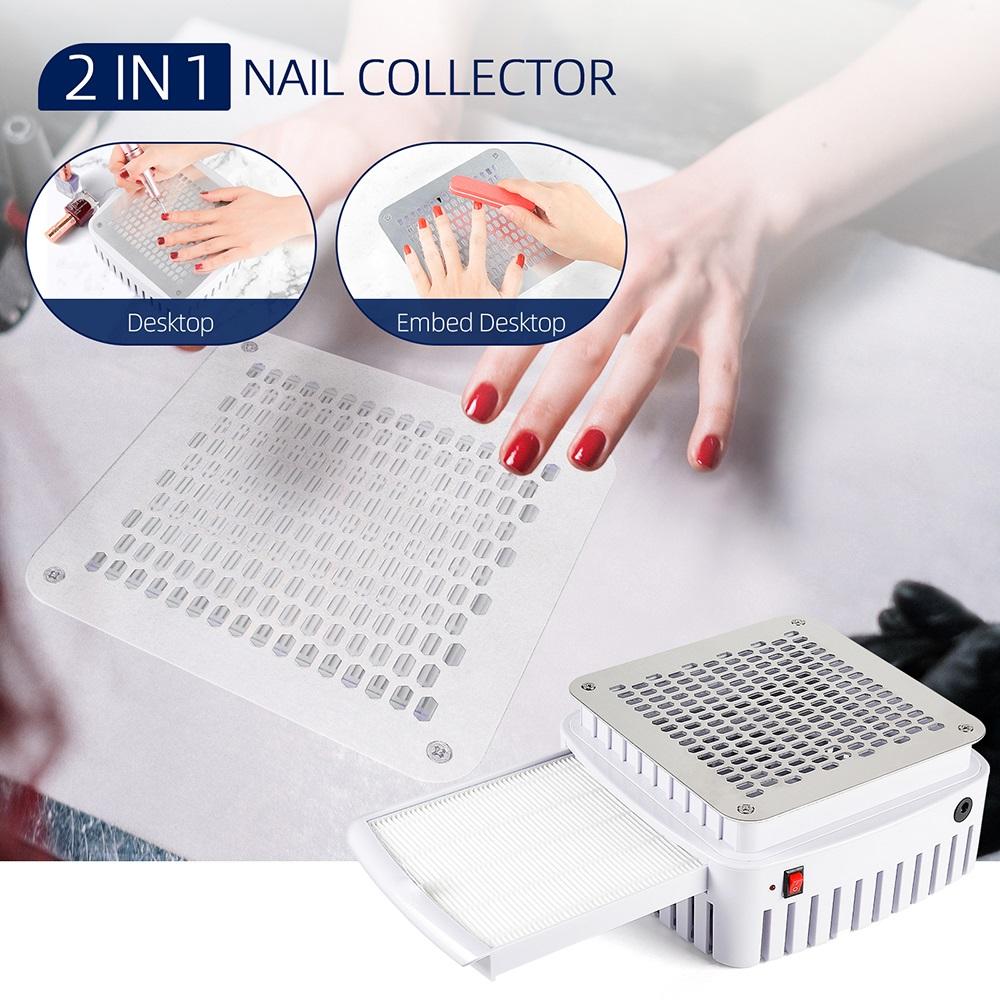 2 IN 1 NAIL COLLECTOR

Desktop

Embed Desktop