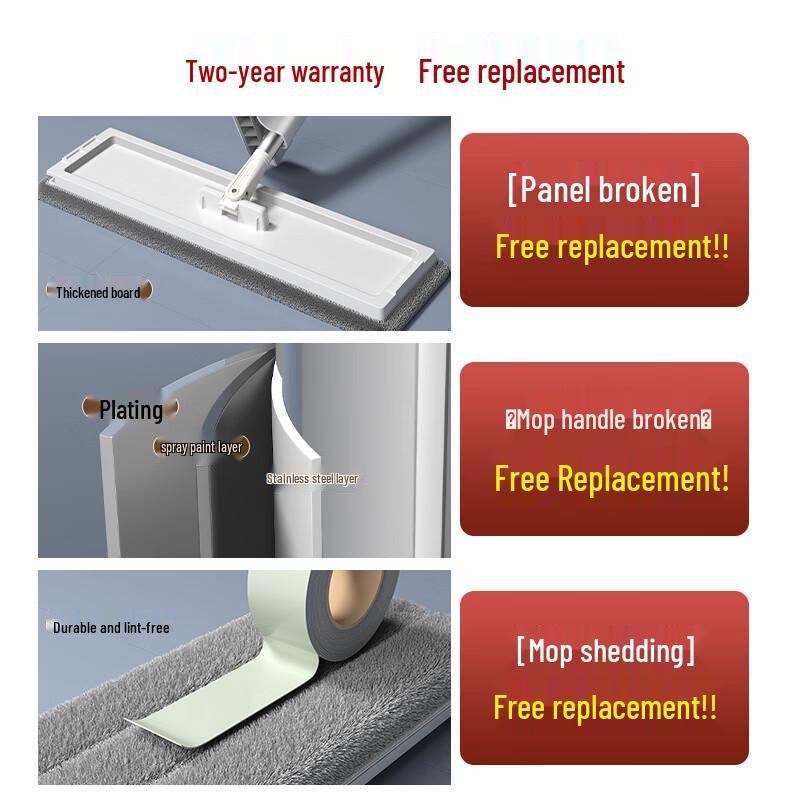 Two-year warranty Free replacement

Thickened board

[Panel broken]

Free replacement!!

Plating

spray paint layer

Stainless steel layer

�Mop handle broken�

Free Replacement!

Durable and lint-free

[Mop shedding]

Free replacement!!