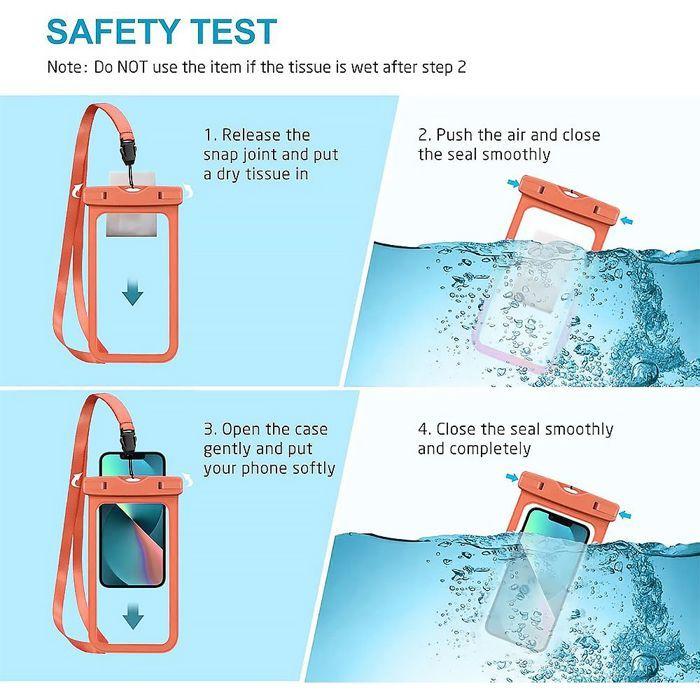 SAFETY TEST

Note: Do NOT use the item if the tissue is wet after step 2

1. Release the snap joint and put a dry tissue in

2. Push the air and close the seal smoothly

3. Open the case gently and put your phone softly

4. Close the seal smoothly and completely